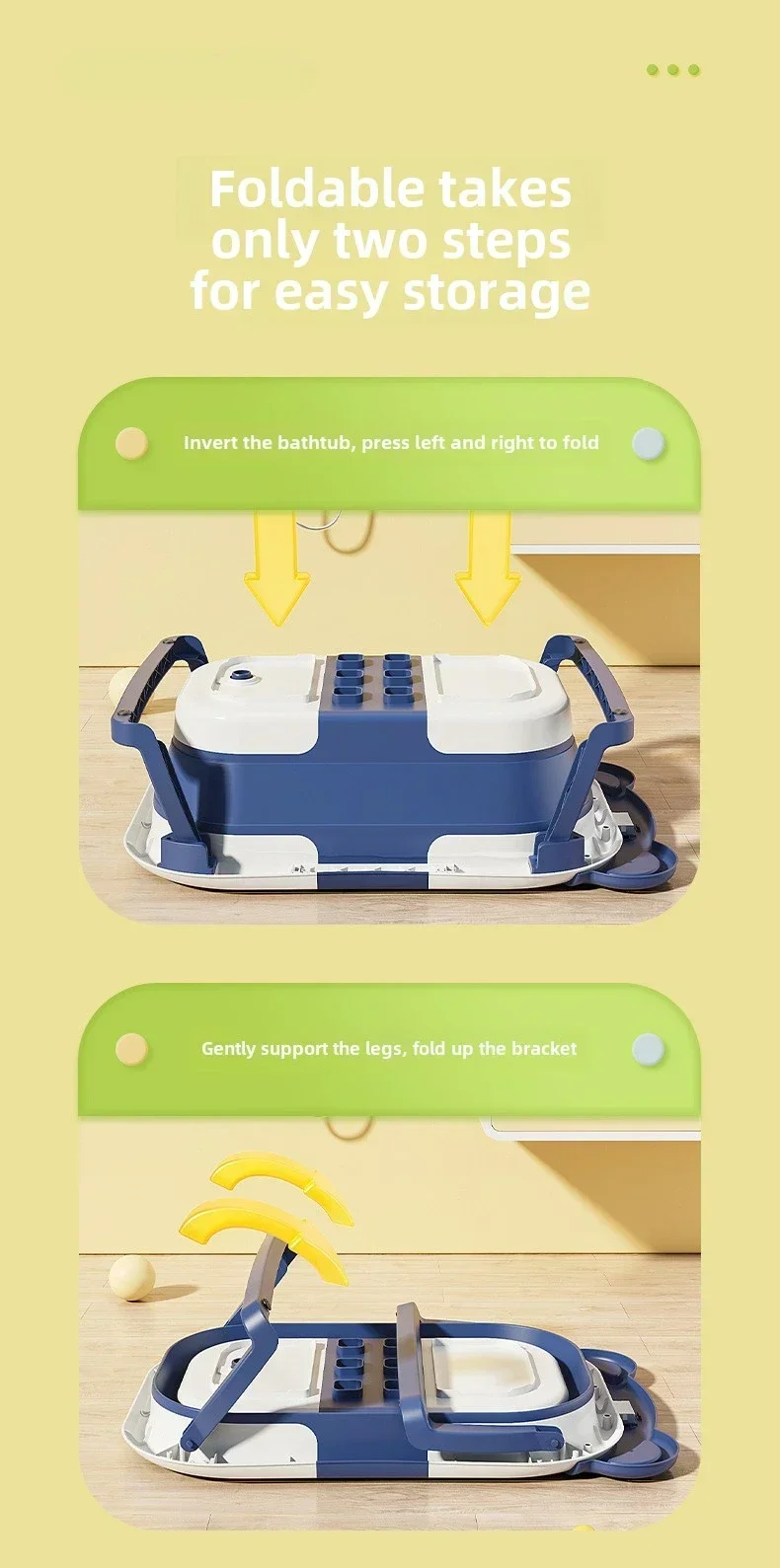 Foldable takes only two steps for easy storage

Invert the bathtub, press left and right to fold

Gently support the legs, fold up the bracket