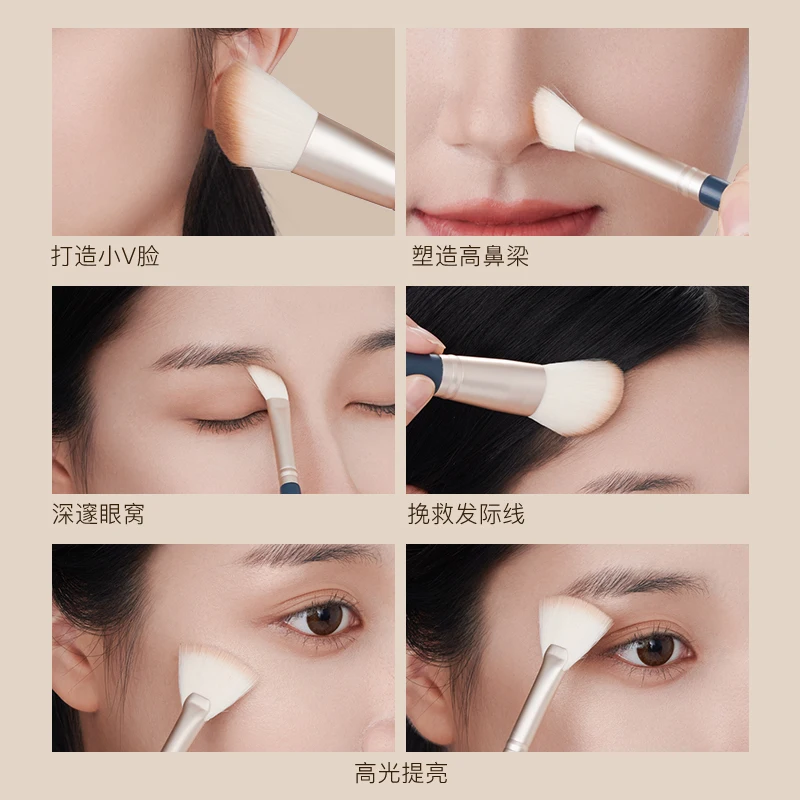 打造小V脸

塑造高鼻梁

深邃眼窝

挽救发际线

高光提亮