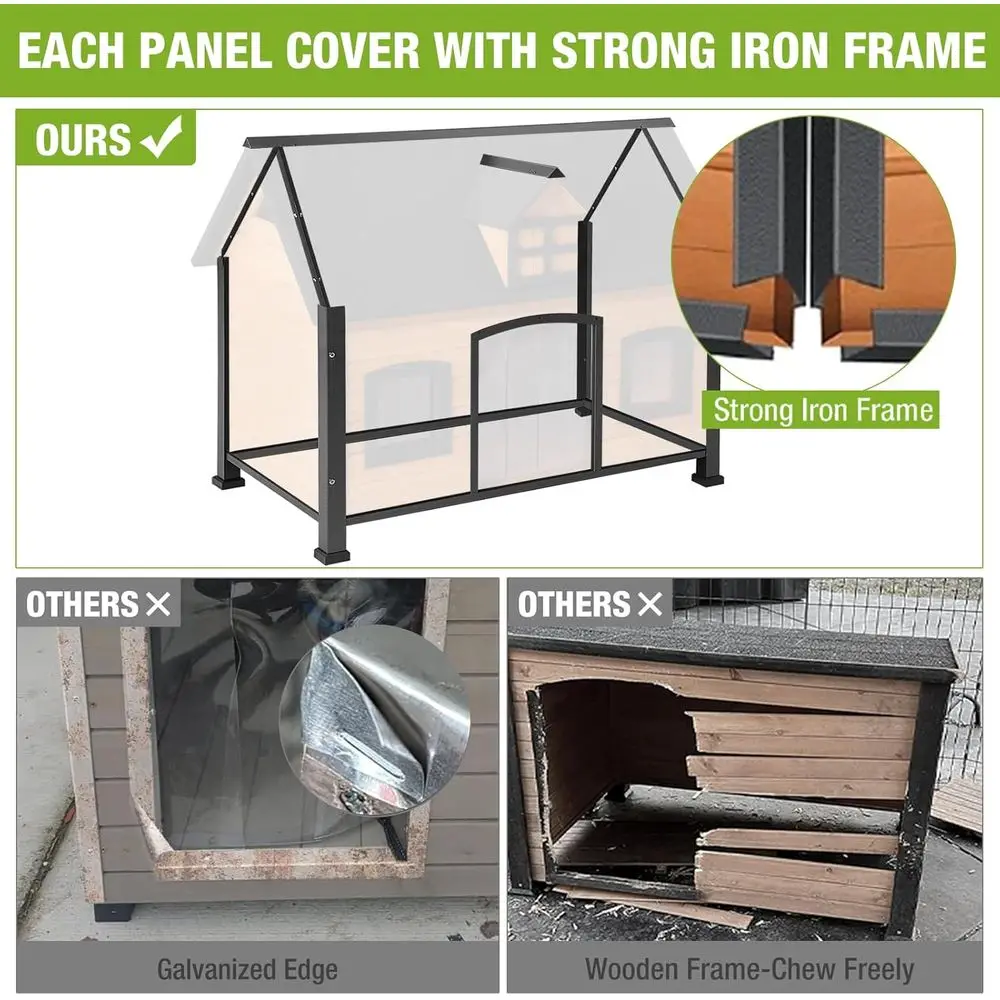 EACH PANEL COVER WITH STRONG IRON FRAME

OURS ✓

Strong Iron Frame

OTHERS ✕

Galvanized Edge

OTHERS ✕

Wooden Frame-Chew Freely