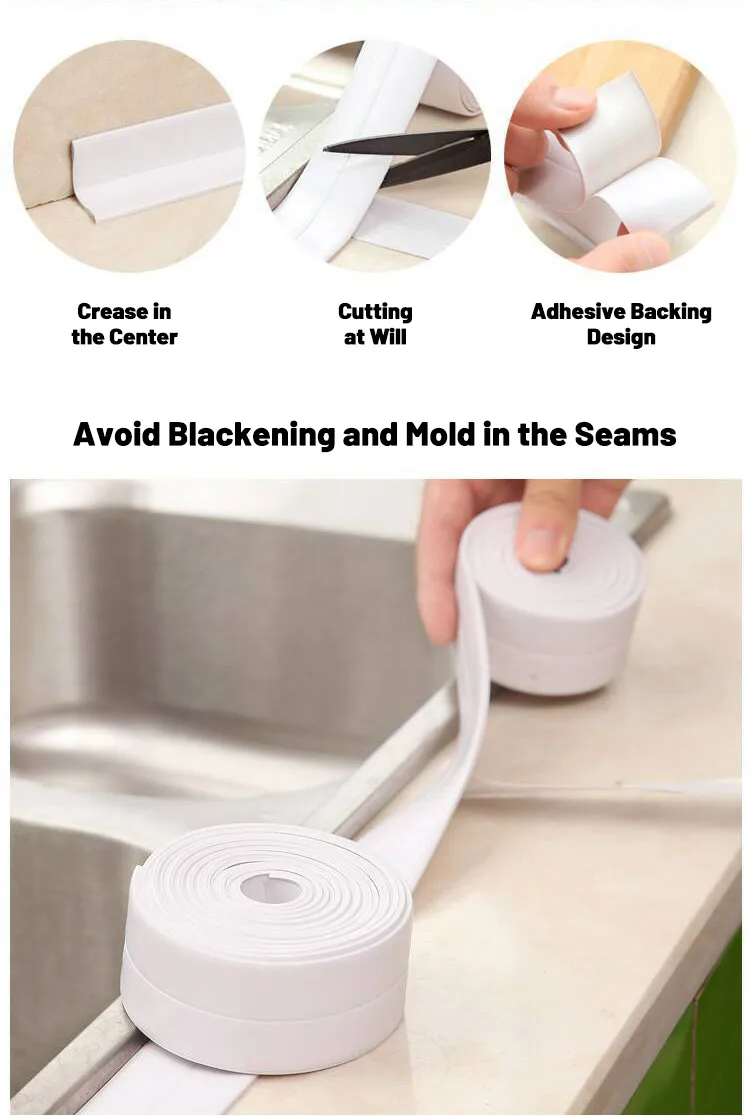 Crease in the Center

Cutting at Will

Adhesive Backing Design

Avoid Blackening and Mold in the Seams