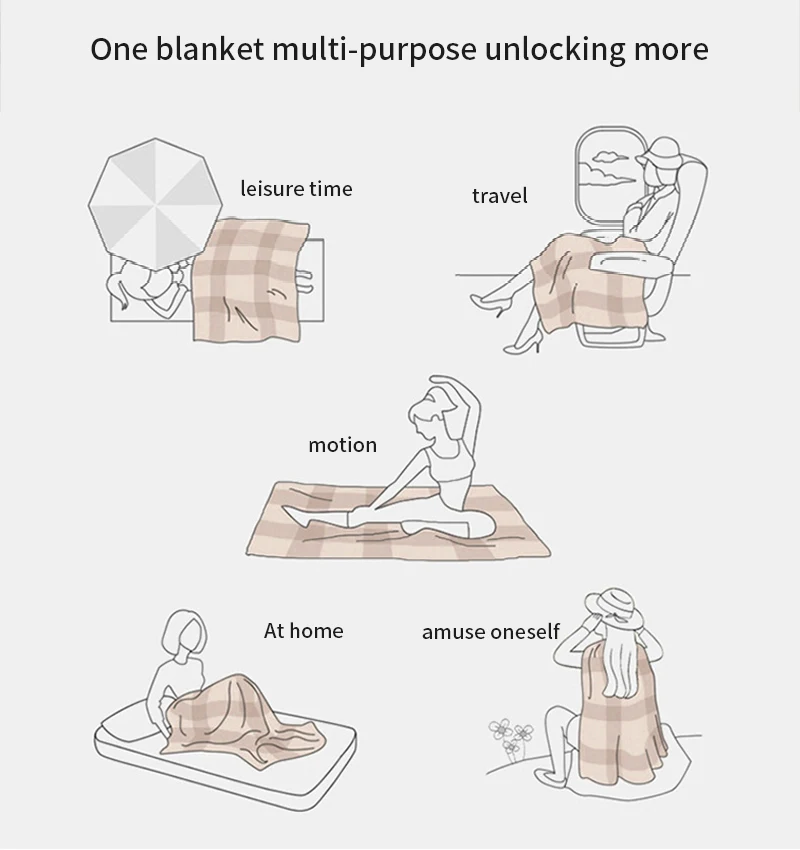 One blanket multi-purpose unlocking more

leisure time

travel

motion

At home

amuse oneself