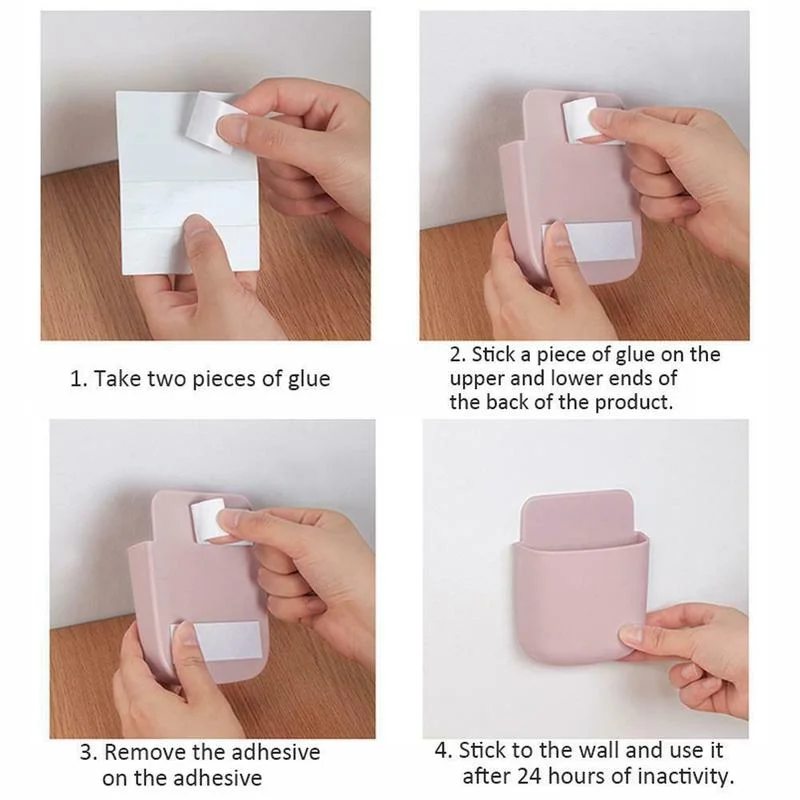 1. Take two pieces of glue

2. Stick a piece of glue on the upper and lower ends of the back of the product.

3. Remove the adhesive on the adhesive

4. Stick to the wall and use it after 24 hours of inactivity.