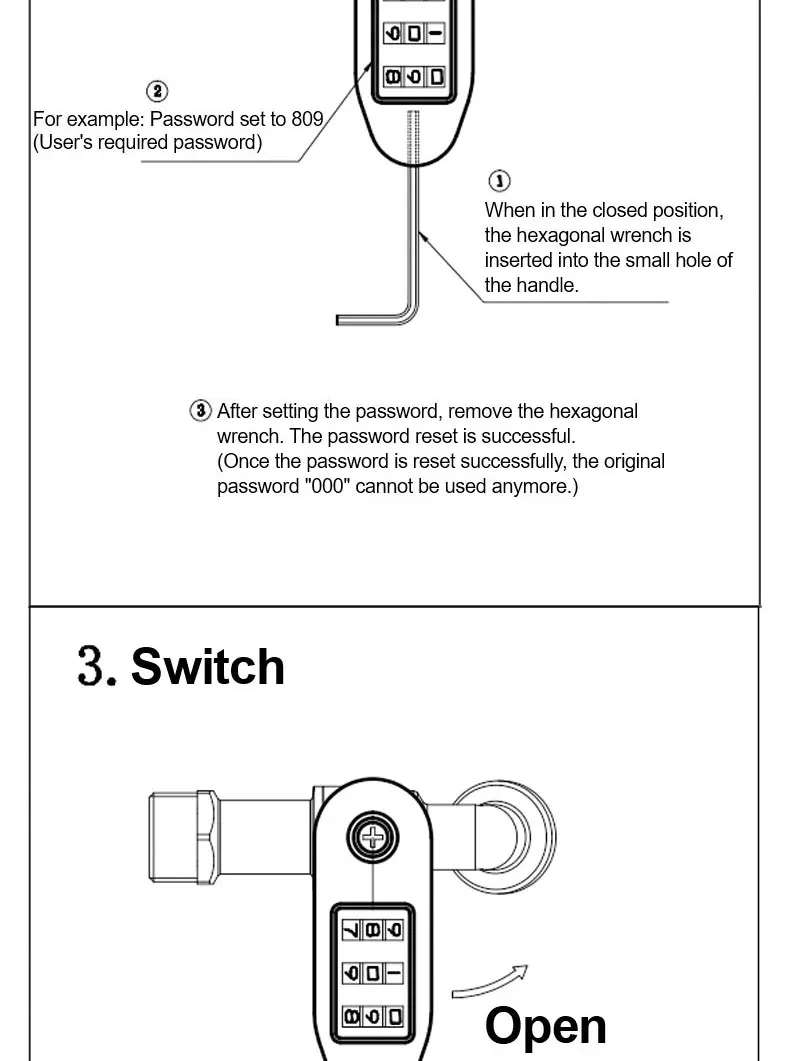 ② For example: Password set to 809 (User's required password)

① When in the closed position, the hexagonal wrench is inserted into the small hole of the handle.

③ After setting the password, remove the hexagonal wrench. The password reset is successful. (Once the password is reset successfully, the original password "000" cannot be used anymore.)

3. Switch

Open