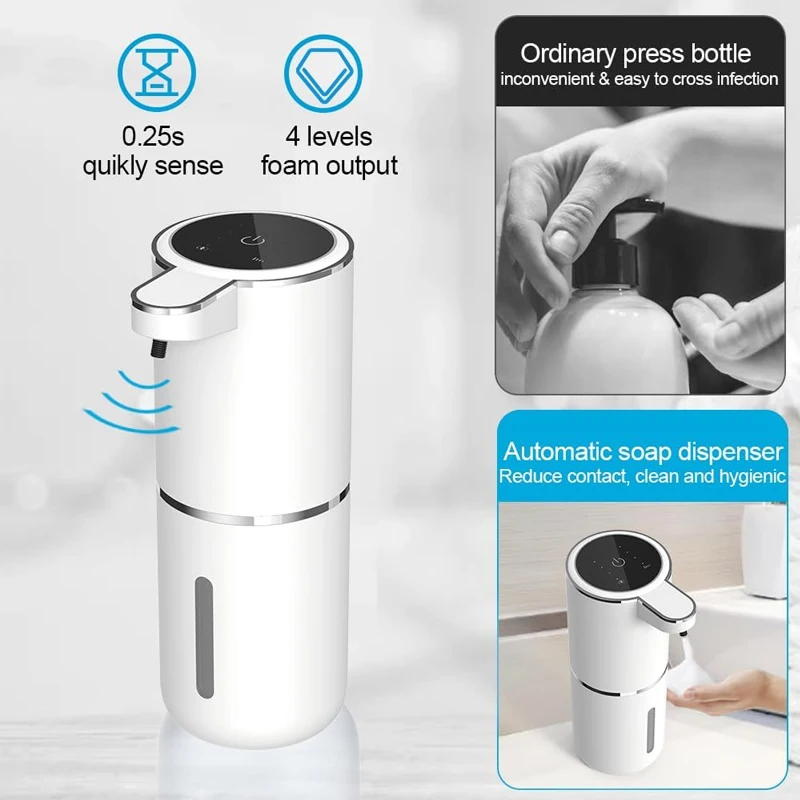 0.25s
quikly sense

4 levels
foam output

Ordinary press bottle
inconvenient & easy to cross infection

Automatic soap dispenser
Reduce contact, clean and hygienic