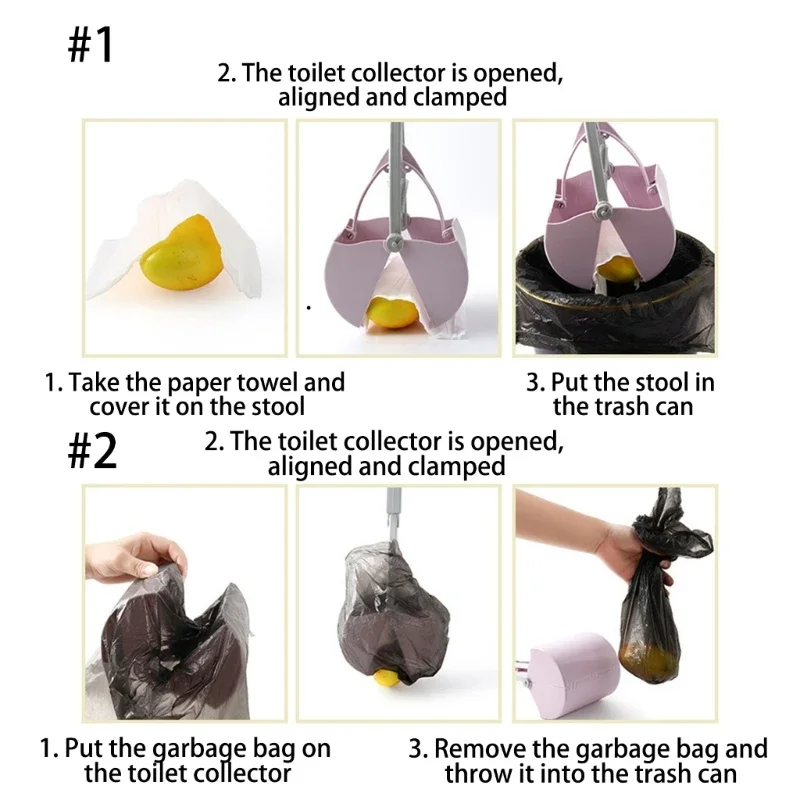 #1

2. The toilet collector is opened, aligned and clamped

1. Take the paper towel and cover it on the stool

3. Put the stool in the trash can

#2

2. The toilet collector is opened, aligned and clamped

1. Put the garbage bag on the toilet collector

3. Remove the garbage bag and throw it into the trash can