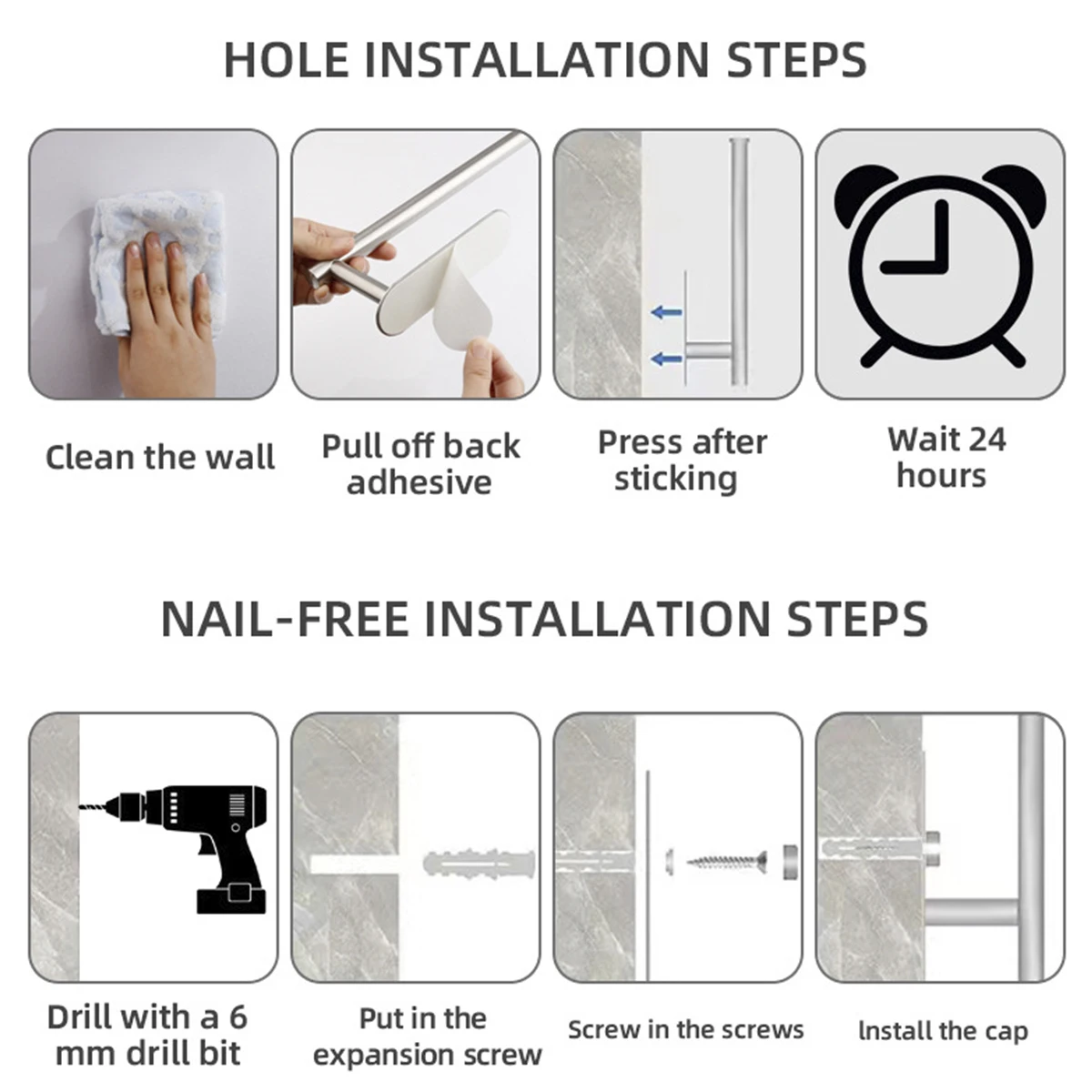 HOLE INSTALLATION STEPS

Clean the wall

Pull off back adhesive

Press after sticking

Wait 24 hours

NAIL-FREE INSTALLATION STEPS

Drill with a 6 mm drill bit

Put in the expansion screw

Screw in the screws

Install the cap