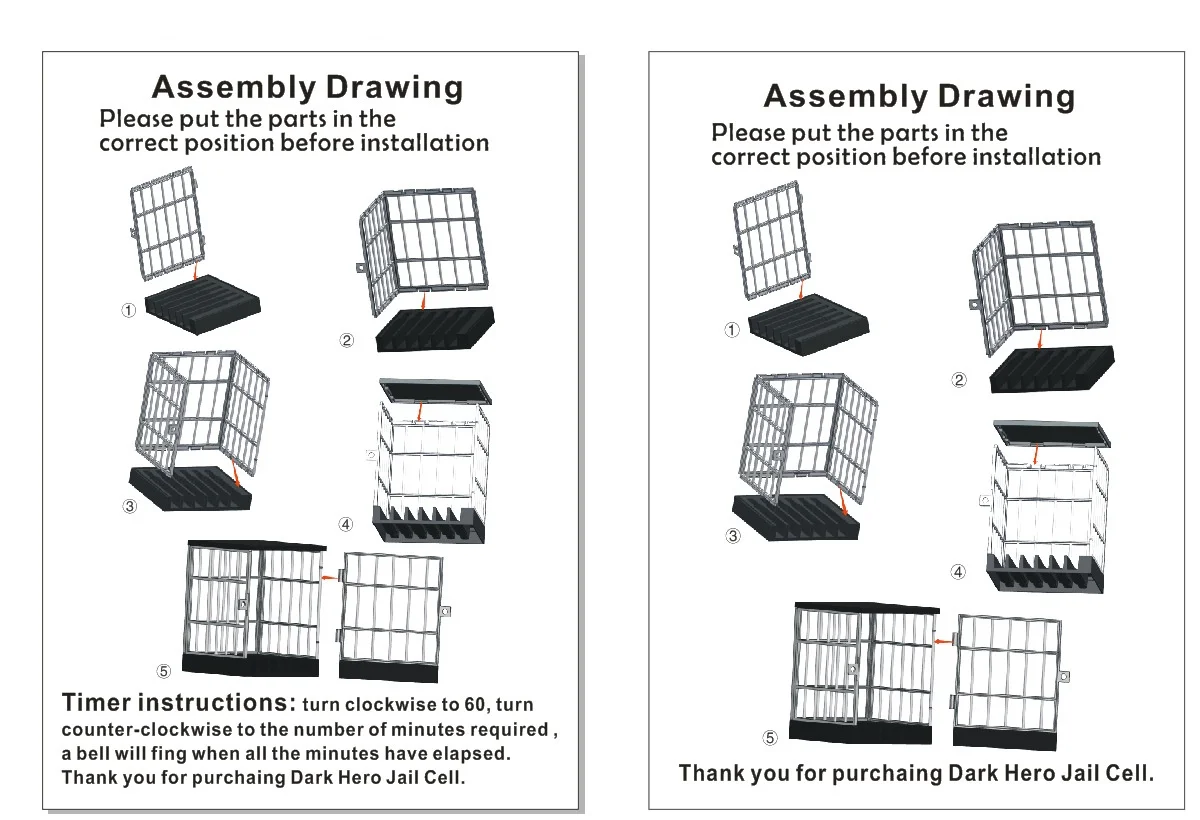 Assembly Drawing
Please put the parts in the correct position before installation

①

②

③

④

⑤

Timer instructions: turn clockwise to 60, turn counter-clockwise to the number of minutes required , a bell will fing when all the minutes have elapsed. Thank you for purchaing Dark Hero Jail Cell.

Assembly Drawing
Please put the parts in the correct position before installation

①

②

③

④

⑤

Thank you for purchaing Dark Hero Jail Cell.