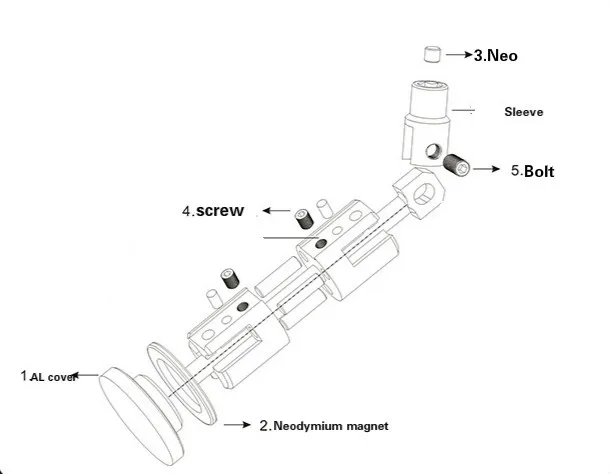 3.Neo

Sleeve

5.Bolt

4.screw

1.AL cover

2.Neodymium magnet