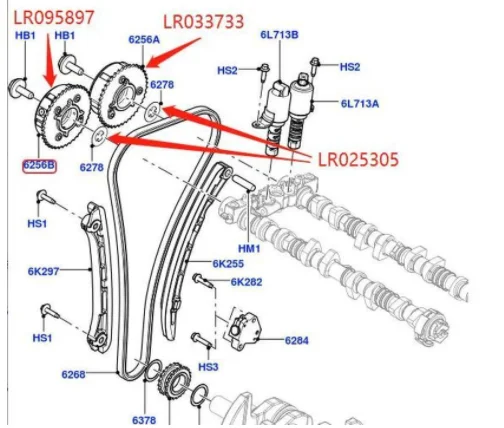 LR095897
LR033733
HB1
HB1
6256A
6L713B
HS2
HS2
6278
6L713A
LR025305
6256B
6278
HS1
HM1
6K297
6K255
6K282
HS1
6284
HS3
6268
6378