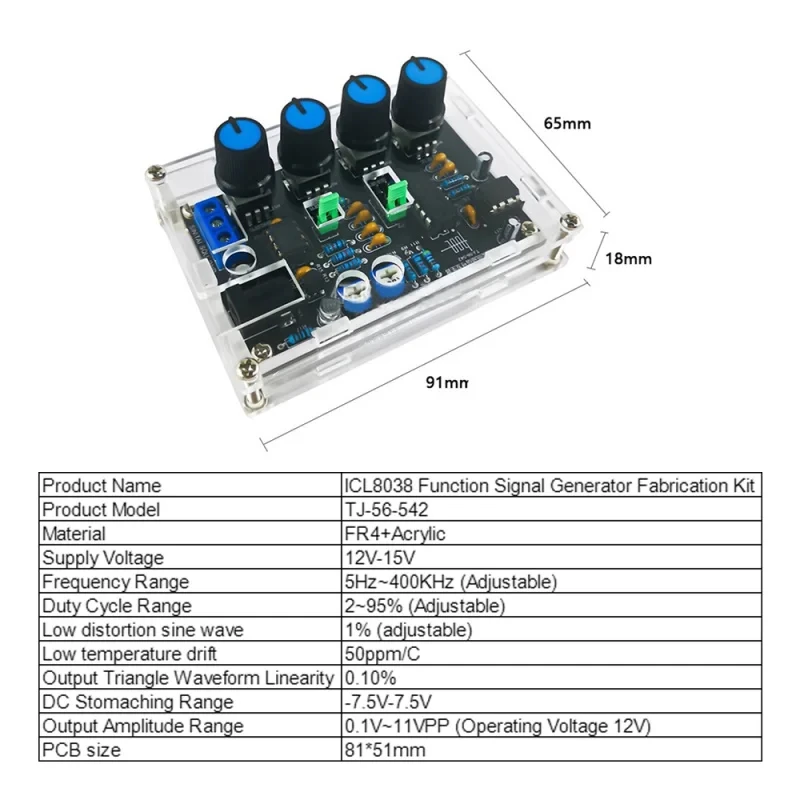 65mm

18mm

91mm

| Product Name | ICL8038 Function Signal Generator Fabrication Kit |
|---|---|
| Product Model | TJ-56-542 |
| Material | FR4+Acrylic |
| Supply Voltage | 12V-15V |
| Frequency Range | 5Hz~400KHz (Adjustable) |
| Duty Cycle Range | 2~95% (Adjustable) |
| Low distortion sine wave | 1% (adjustable) |
| Low temperature drift | 50ppm/C |
| Output Triangle Waveform Linearity | 0.10% |
| DC Stomaching Range | -7.5V-7.5V |
| Output Amplitude Range | 0.1V~11VPP (Operating Voltage 12V) |
| PCB size | 81*51mm |