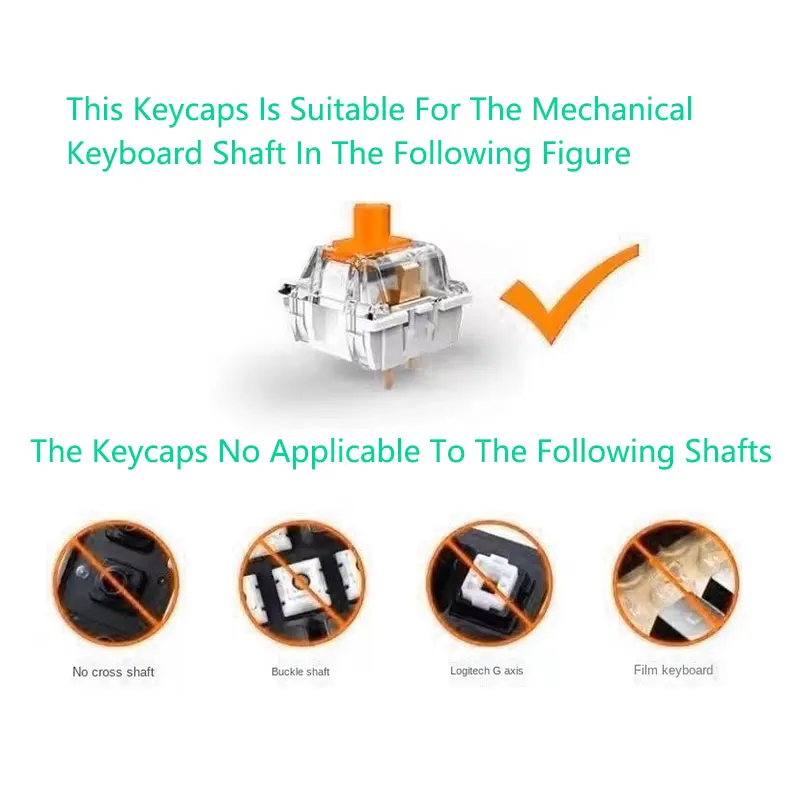 This Keycaps Is Suitable For The Mechanical Keyboard Shaft In The Following Figure

The Keycaps No Applicable To The Following Shafts

No cross shaft

Buckle shaft

Logitech G axis

Film keyboard