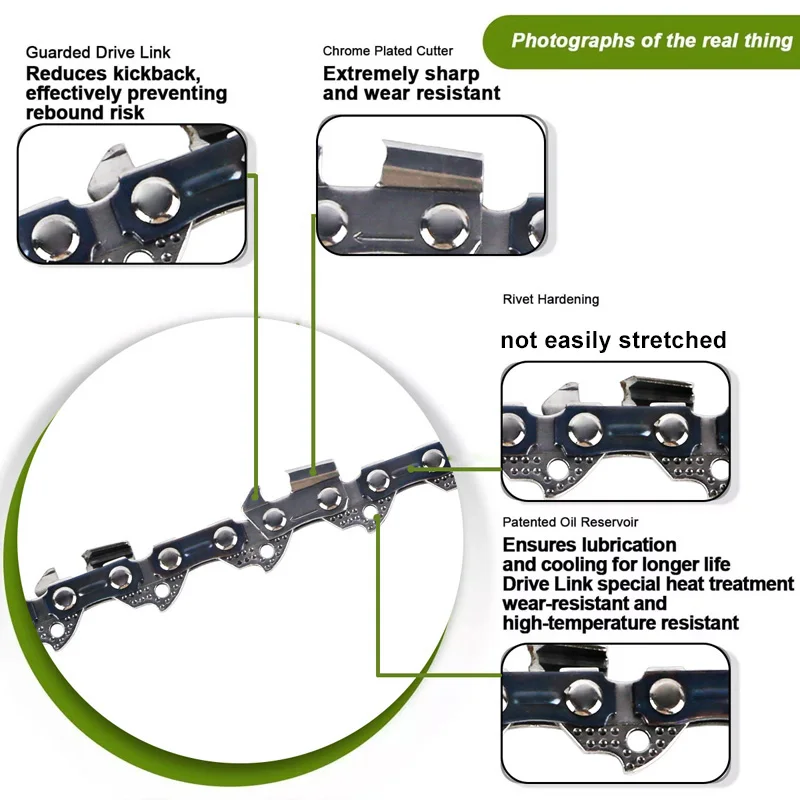 Photographs of the real thing

Guarded Drive Link
Reduces kickback, effectively preventing rebound risk

Chrome Plated Cutter
Extremely sharp and wear resistant

Rivet Hardening
not easily stretched

Patented Oil Reservoir
Ensures lubrication and cooling for longer life
Drive Link special heat treatment
wear-resistant and high-temperature resistant