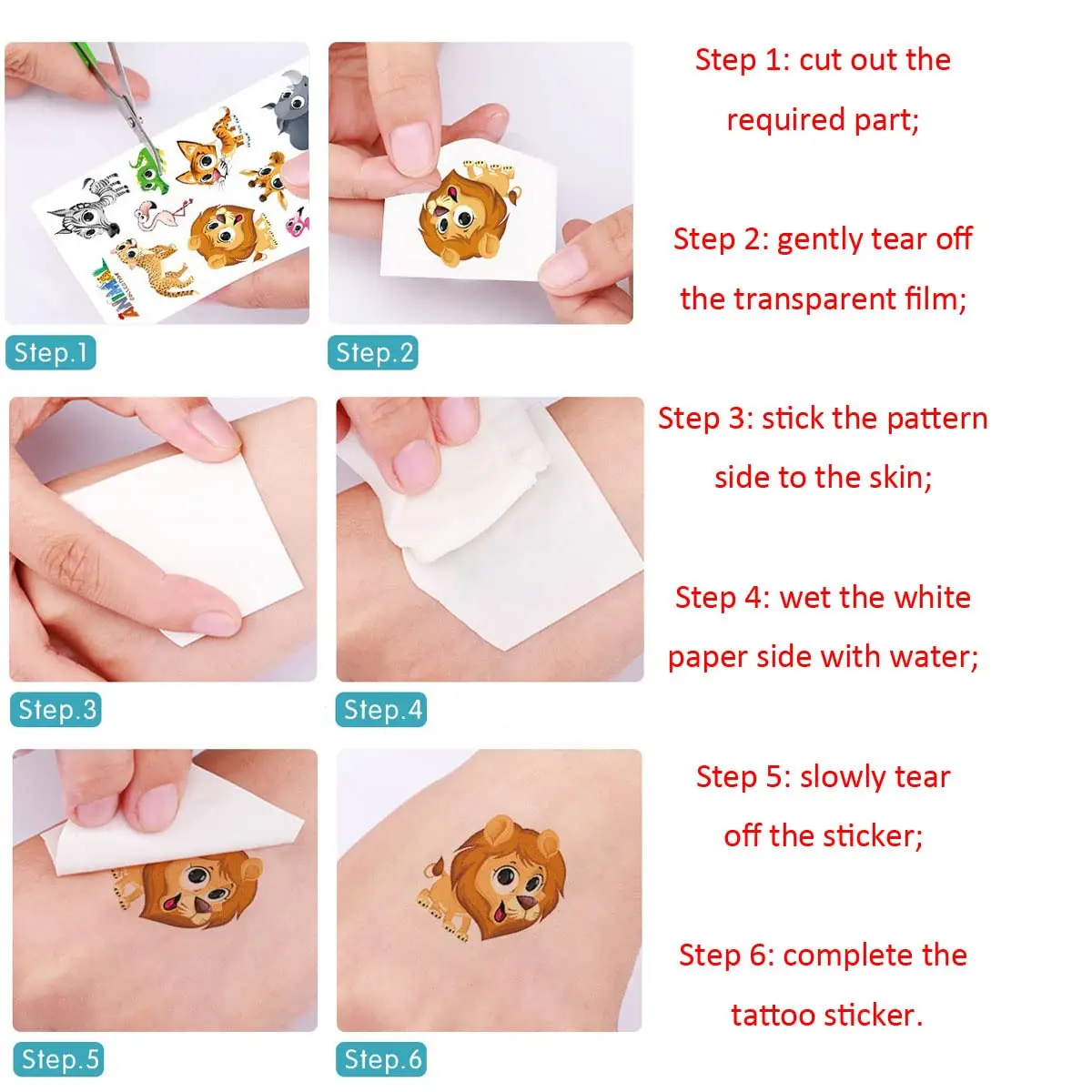 ANIMAL

Step.1

Step.2

Step 1: cut out the required part;

Step 2: gently tear off the transparent film;

Step.3

Step.4

Step 3: stick the pattern side to the skin;

Step 4: wet the white paper side with water;

Step.5

Step.6

Step 5: slowly tear off the sticker;

Step 6: complete the tattoo sticker.