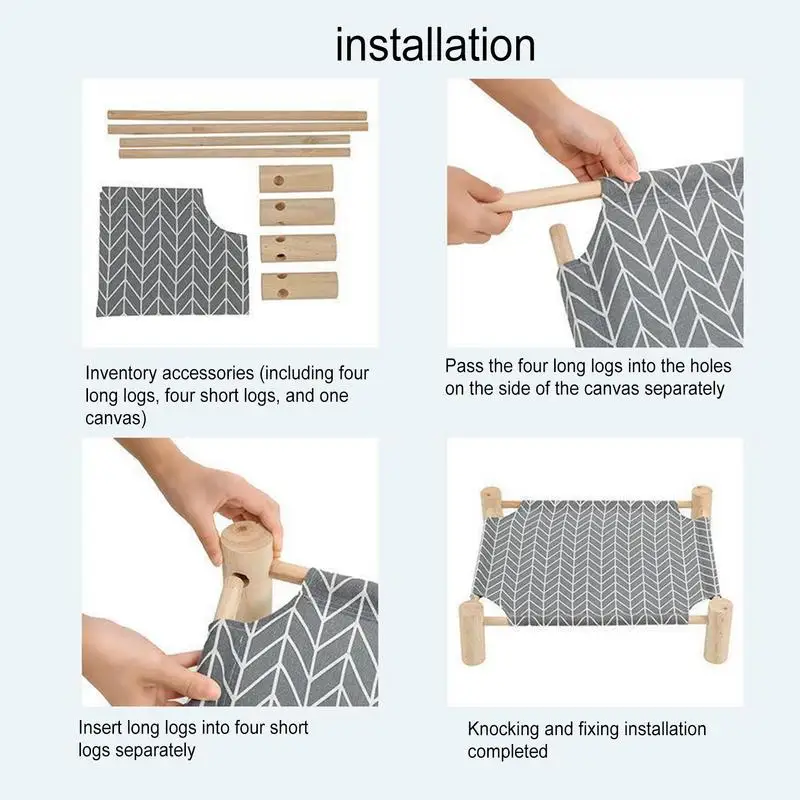 installation

Inventory accessories (including four long logs, four short logs, and one canvas)

Pass the four long logs into the holes on the side of the canvas separately

Insert long logs into four short logs separately

Knocking and fixing installation completed