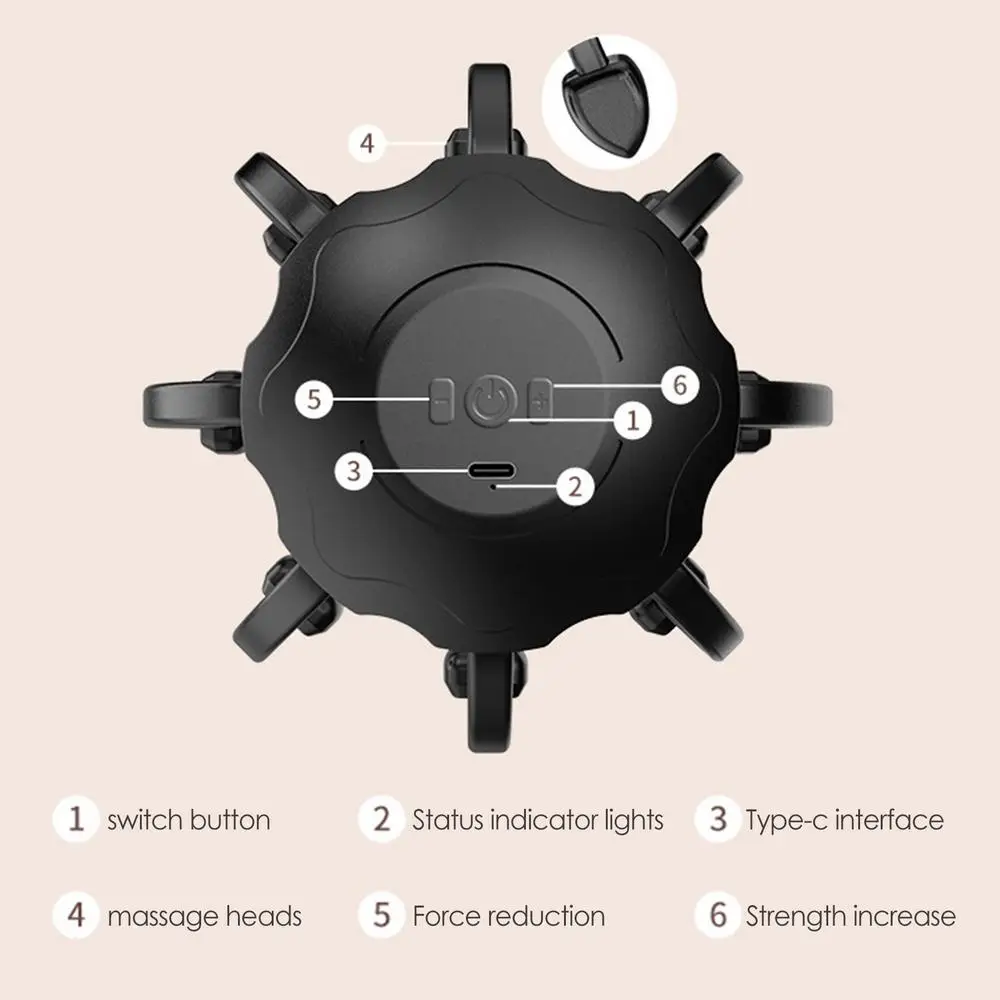 4

5

6

1

3

2

1 switch button
2 Status indicator lights
3 Type-c interface
4 massage heads
5 Force reduction
6 Strength increase