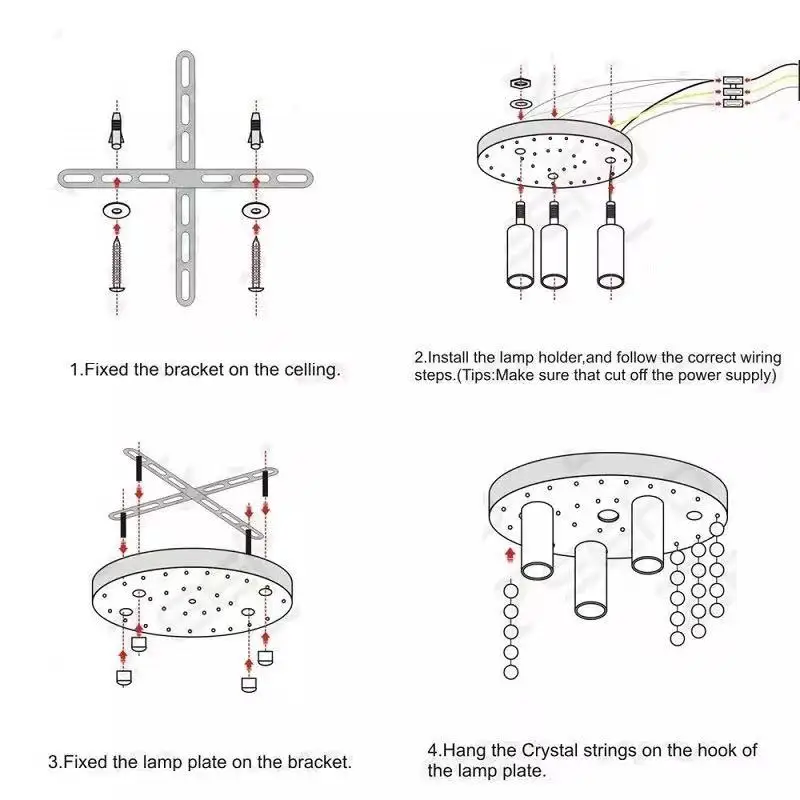 1.Fixed the bracket on the celling.

2.Install the lamp holder,and follow the correct wiring steps.(Tips:Make sure that cut off the power supply)

3.Fixed the lamp plate on the bracket.

4.Hang the Crystal strings on the hook of the lamp plate.