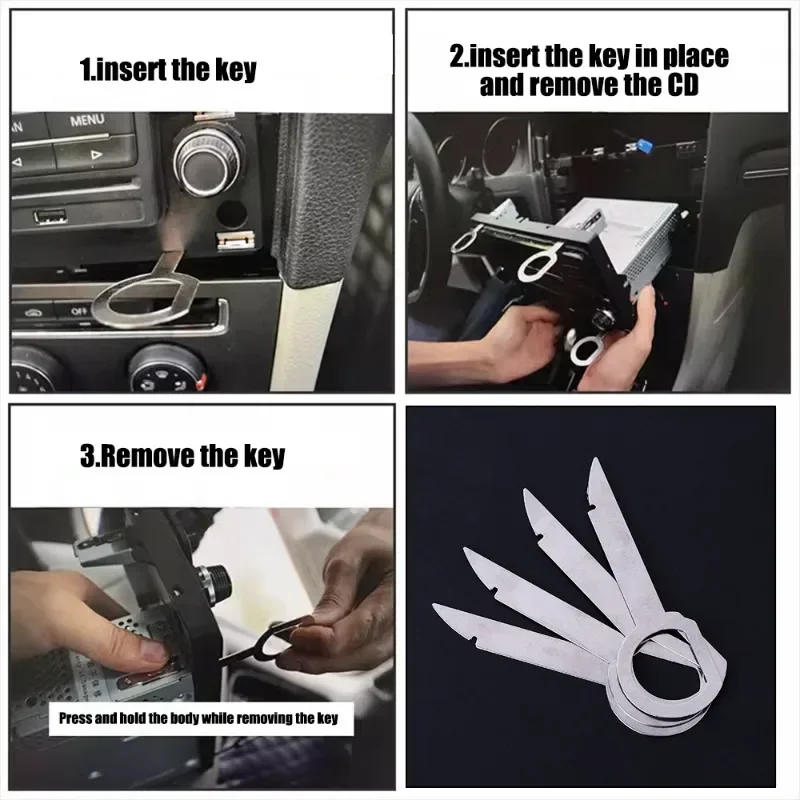 1.insert the key

MENU

OFF

2.insert the key in place and remove the CD

3.Remove the key

Press and hold the body while removing the key