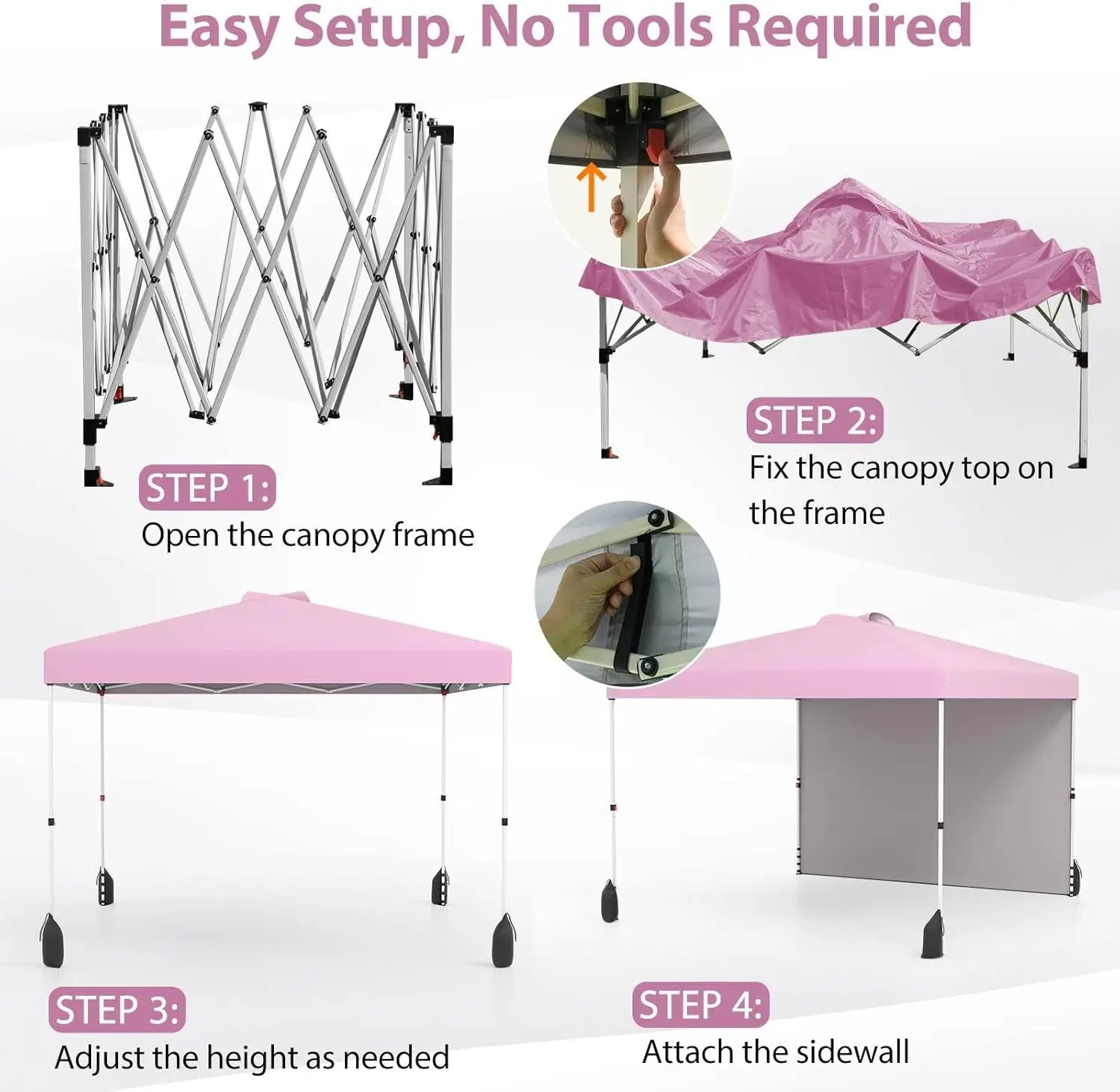 Easy Setup, No Tools Required

STEP 1:
Open the canopy frame

STEP 2:
Fix the canopy top on the frame

STEP 3:
Adjust the height as needed

STEP 4:
Attach the sidewall