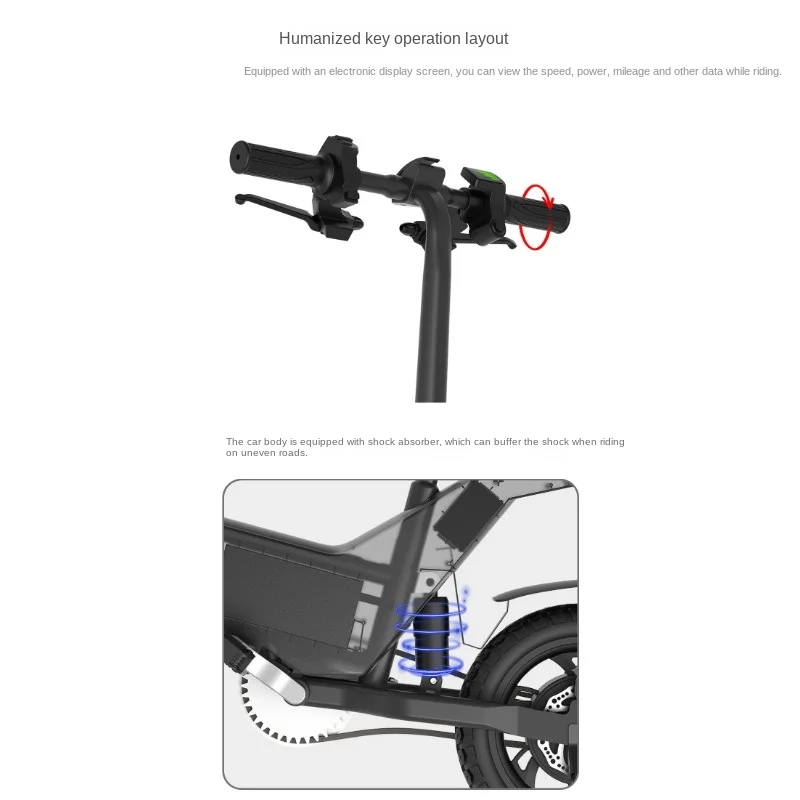 Humanized key operation layout

Equipped with an electronic display screen, you can view the speed, power, mileage and other data while riding.

The car body is equipped with shock absorber, which can buffer the shock when riding on uneven roads.