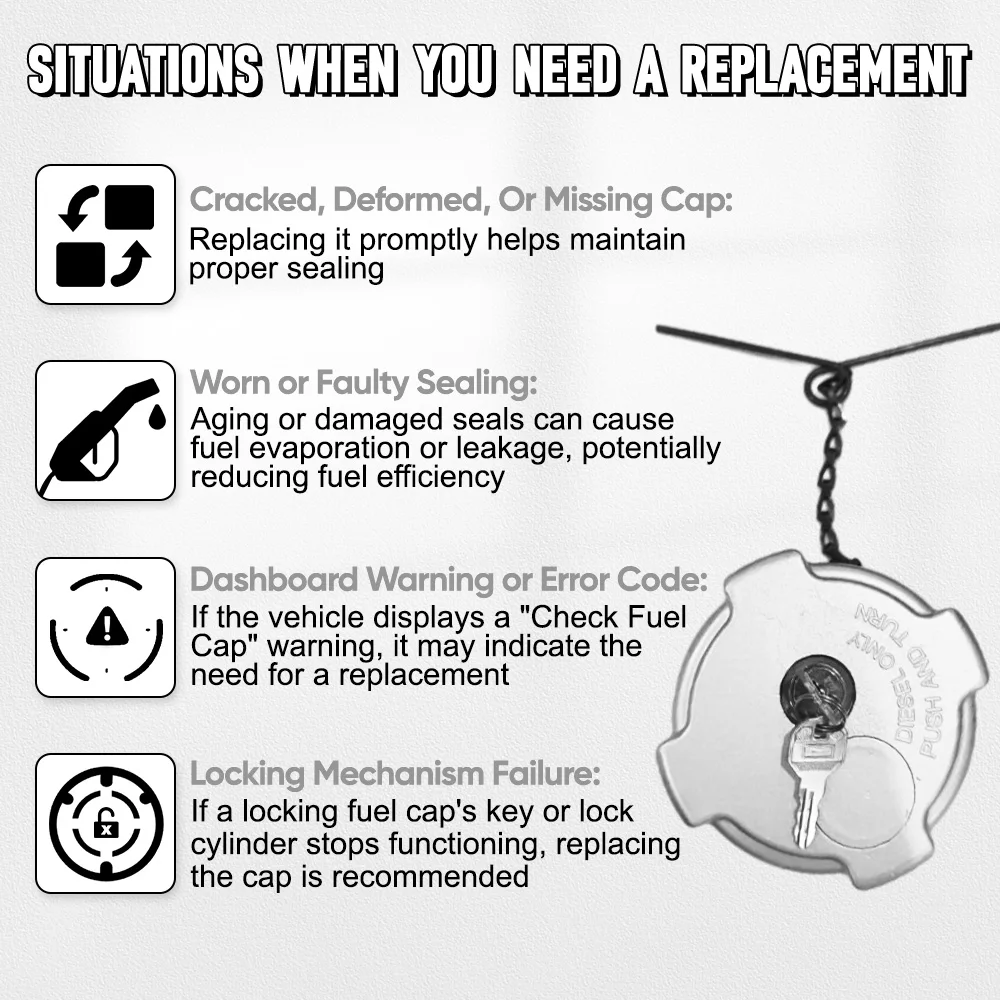 SITUATIONS WHEN YOU NEED A REPLACEMENT

Cracked, Deformed, Or Missing Cap:
Replacing it promptly helps maintain proper sealing

Worn or Faulty Sealing:
Aging or damaged seals can cause fuel evaporation or leakage, potentially reducing fuel efficiency

Dashboard Warning or Error Code:
If the vehicle displays a "Check Fuel Cap" warning, it may indicate the need for a replacement

Locking Mechanism Failure:
If a locking fuel cap's key or lock cylinder stops functioning, replacing the cap is recommended

DIESEL ONLY
PUSH AND TURN