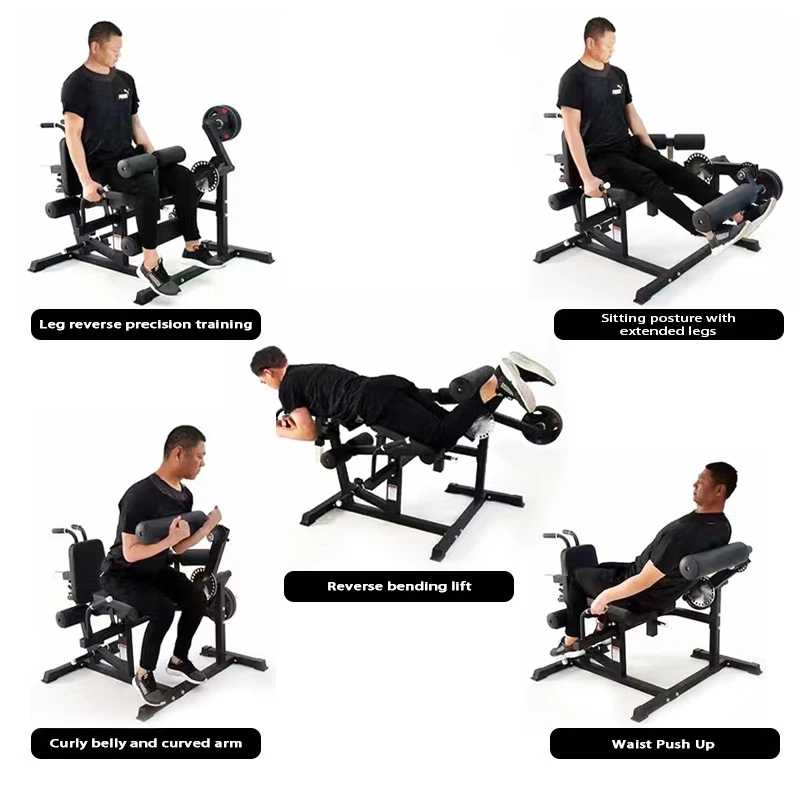 Leg reverse precision training

Sitting posture with extended legs

Reverse bending lift

Curly belly and curved arm

Waist Push Up