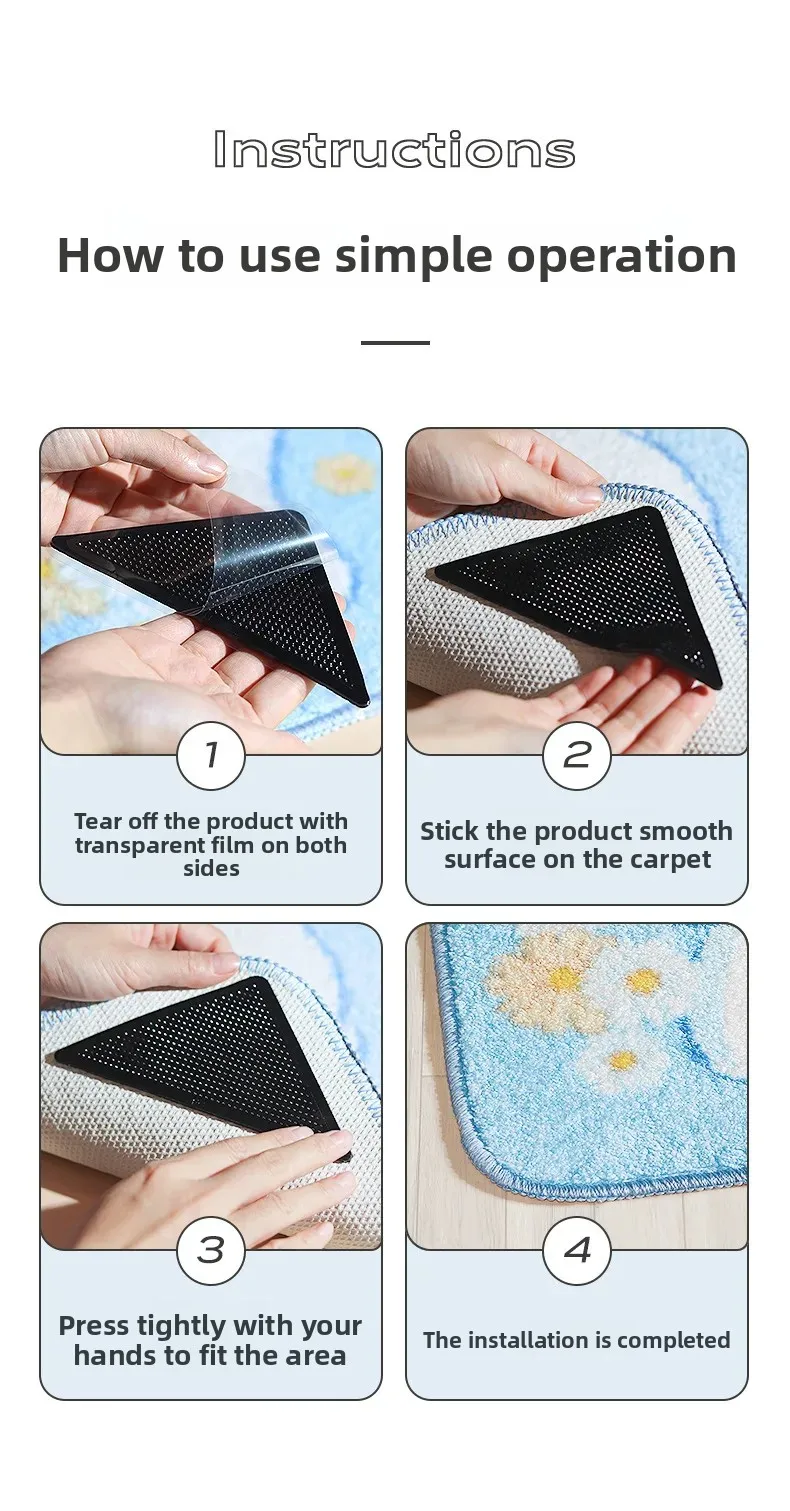 Instructions

How to use simple operation

1

Tear off the product with transparent film on both sides

2

Stick the product smooth surface on the carpet

3

Press tightly with your hands to fit the area

4

The installation is completed