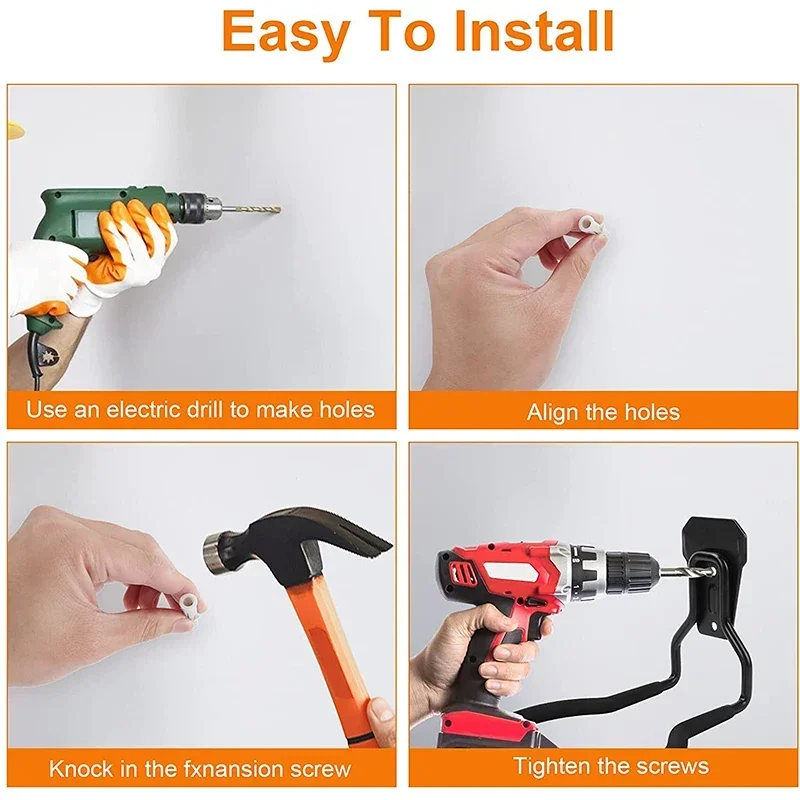 Easy To Install

Use an electric drill to make holes

Align the holes

Knock in the fxnansion screw

Tighten the screws