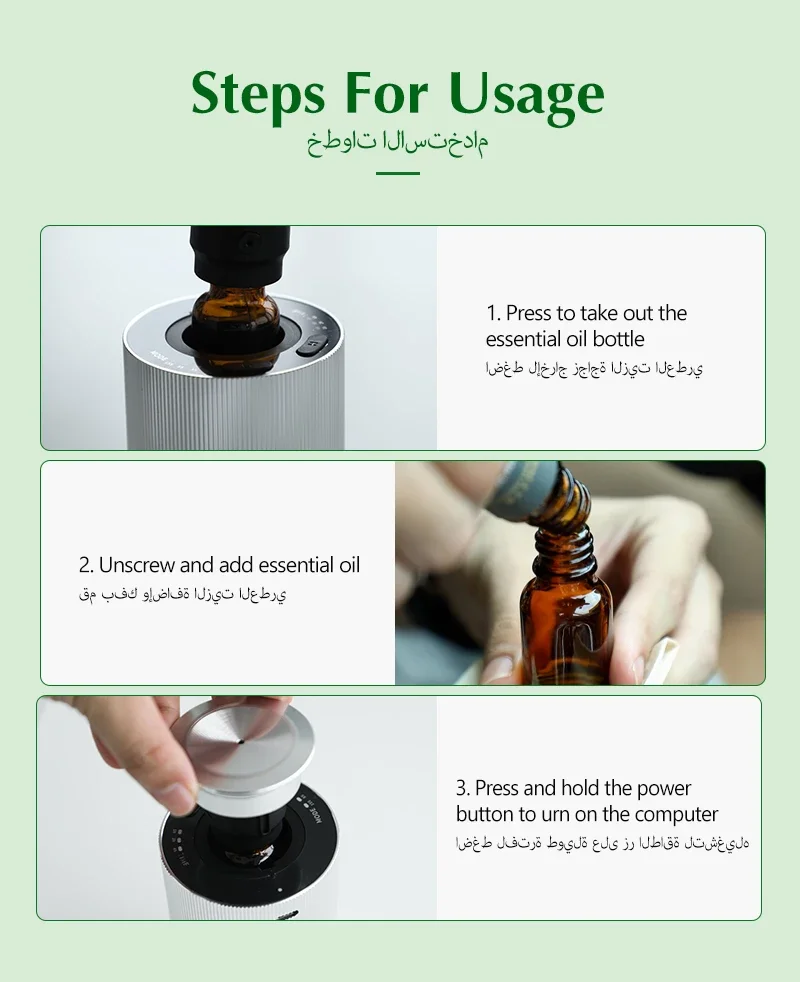 Steps For Usage
خطوات الاستخدام

1. Press to take out the essential oil bottle
اضغط لإخراج زجاجة الزيت العطري

2. Unscrew and add essential oil
قم بفك وإضافة الزيت العطري

3. Press and hold the power button to urn on the computer
اضغط لفترة طويلة على زر الطاقة لتشغيله