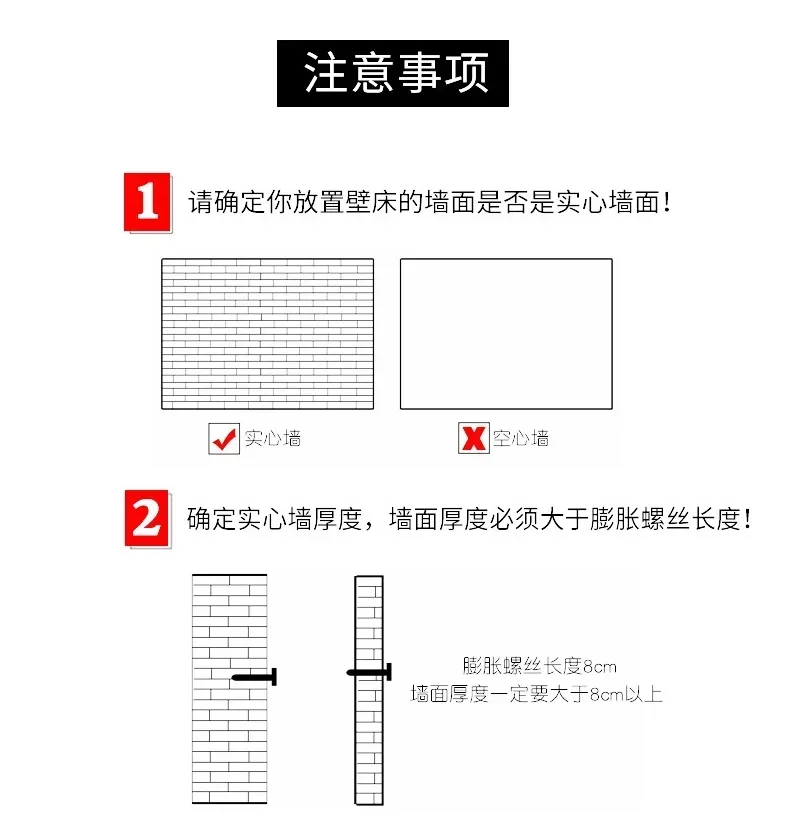 注意事项

1 请确定你放置壁床的墙面是否是实心墙面！

实心墙

空心墙

2 确定实心墙厚度，墙面厚度必须大于膨胀螺丝长度！

膨胀螺丝长度8cm
墙面厚度一定要大于8cm以上