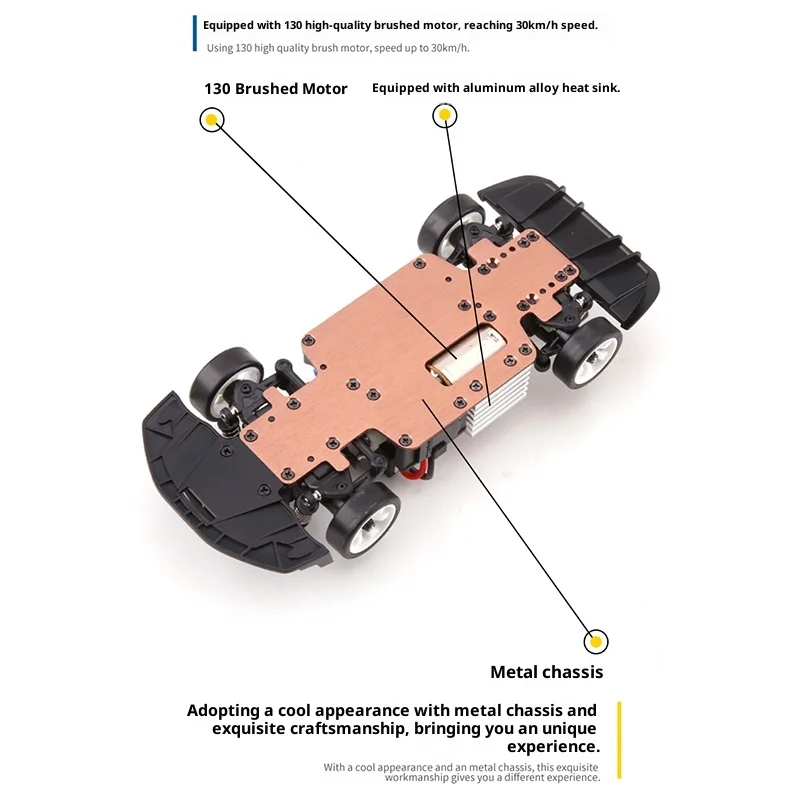 Equipped with 130 high-quality brushed motor, reaching 30km/h speed.
Using 130 high quality brush motor, speed up to 30km/h.

130 Brushed Motor

Equipped with aluminum alloy heat sink.

Metal chassis

Adopting a cool appearance with metal chassis and exquisite craftsmanship, bringing you an unique experience.

With a cool appearance and an metal chassis, this exquisite workmanship gives you a different experience.