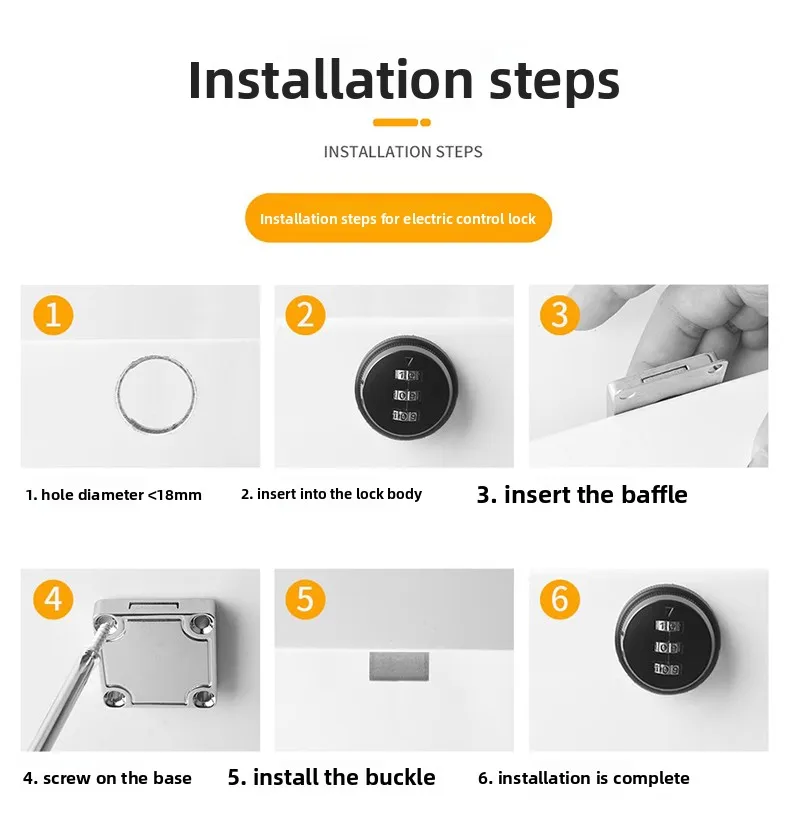 Installation steps

INSTALLATION STEPS

Installation steps for electric control lock

1

2

3

1. hole diameter <18mm

2. insert into the lock body

3. insert the baffle

4

5

6

4. screw on the base

5. install the buckle

6. installation is complete