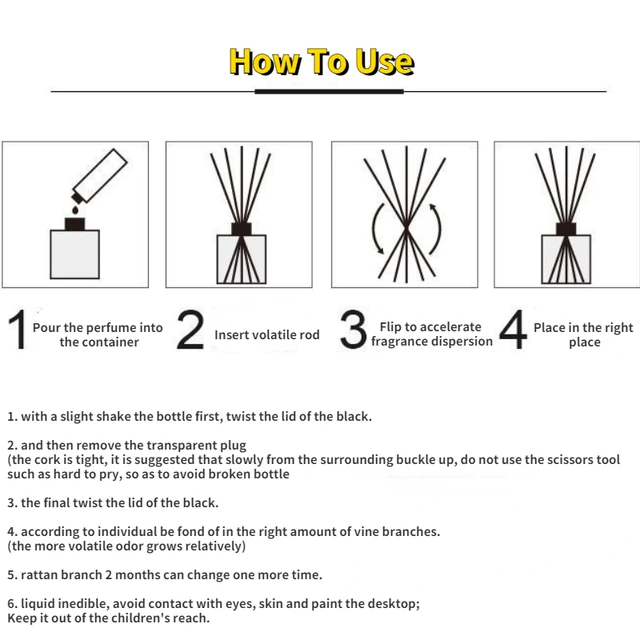 How To Use

1 Pour the perfume into the container

2 Insert volatile rod

3 Flip to accelerate fragrance dispersion

4 Place in the right place

1. with a slight shake the bottle first, twist the lid of the black.

2. and then remove the transparent plug
(the cork is tight, it is suggested that slowly from the surrounding buckle up, do not use the scissors tool such as hard to pry, so as to avoid broken bottle

3. the final twist the lid of the black.

4. according to individual be fond of in the right amount of vine branches.
(the more volatile odor grows relatively)

5. rattan branch 2 months can change one more time.

6. liquid inedible, avoid contact with eyes, skin and paint the desktop;
Keep it out of the children's reach.