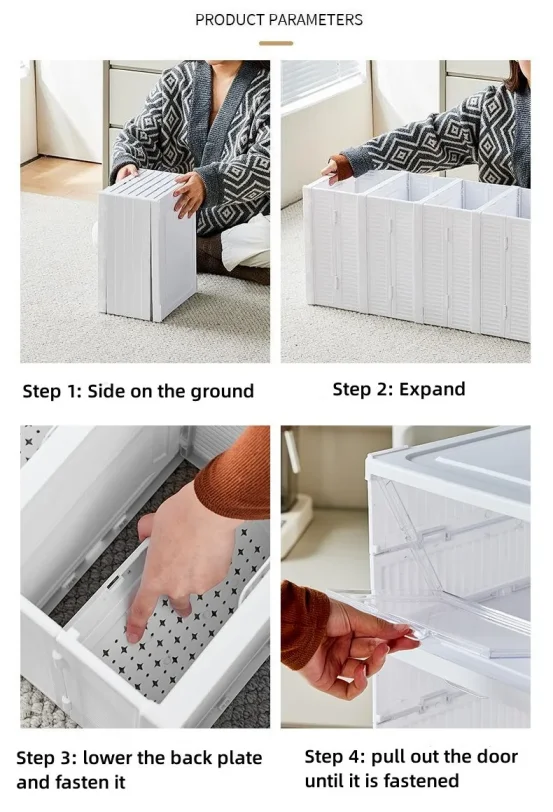 PRODUCT PARAMETERS

Step 1: Side on the ground

Step 2: Expand

Step 3: lower the back plate and fasten it

Step 4: pull out the door until it is fastened