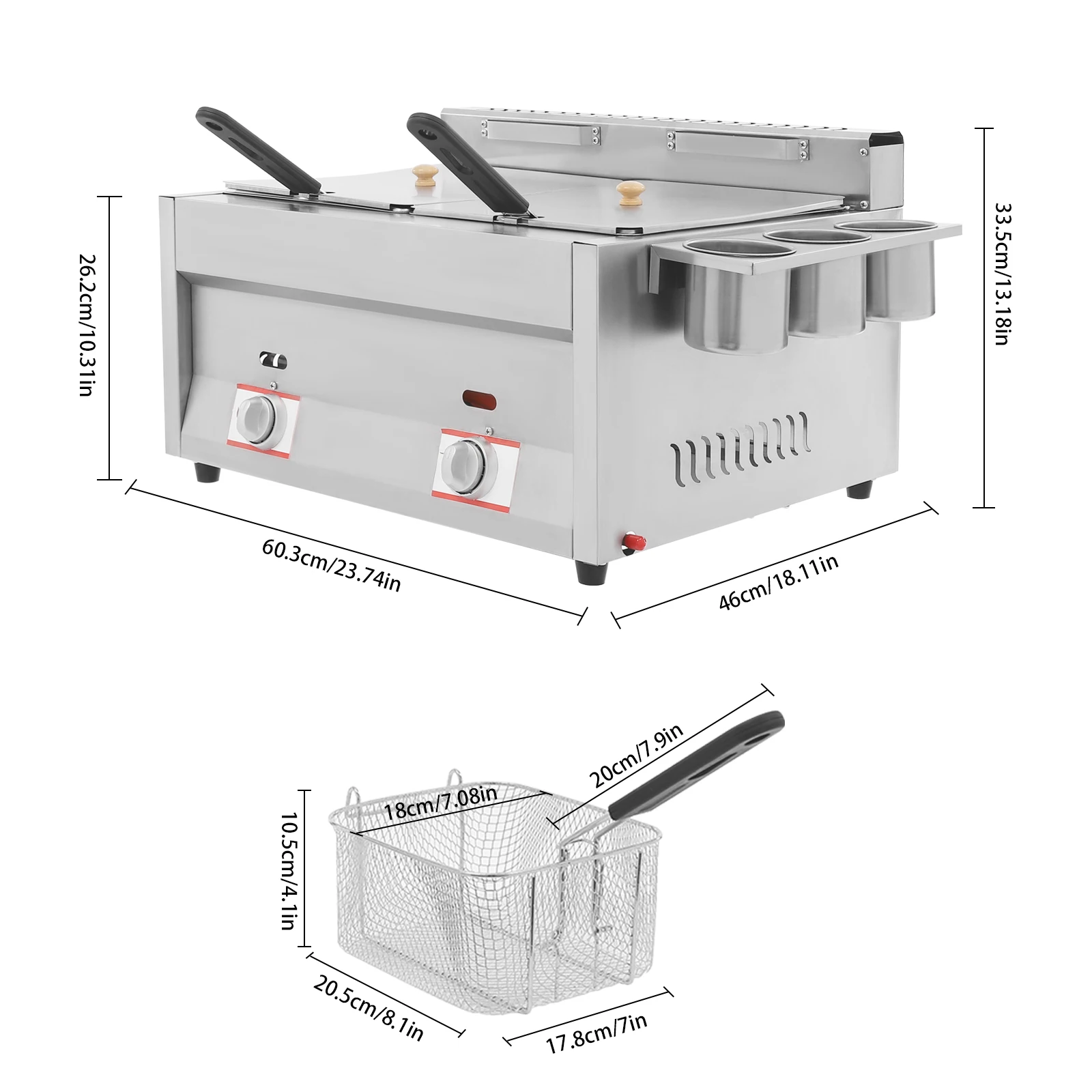 26.2cm/10.31in

33.5cm/13.18in

60.3cm/23.74in

46cm/18.11in

20cm/7.9in

18cm/7.08in

10.5cm/4.1in

20.5cm/8.1in

17.8cm/7in