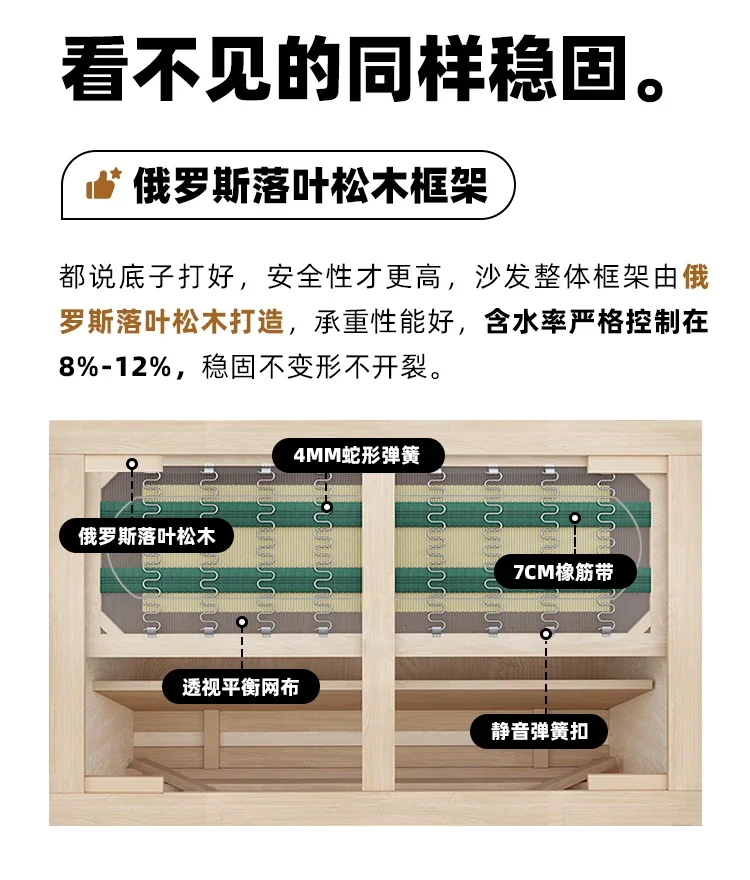 看不见的同样稳固。

俄罗斯落叶松木框架

都说底子打好，安全性才更高，沙发整体框架由俄罗斯落叶松木打造，承重性能好，含水率严格控制在8%-12%，稳固不变形不开裂。

4MM蛇形弹簧

俄罗斯落叶松木

7CM橡筋带

透视平衡网布

静音弹簧扣