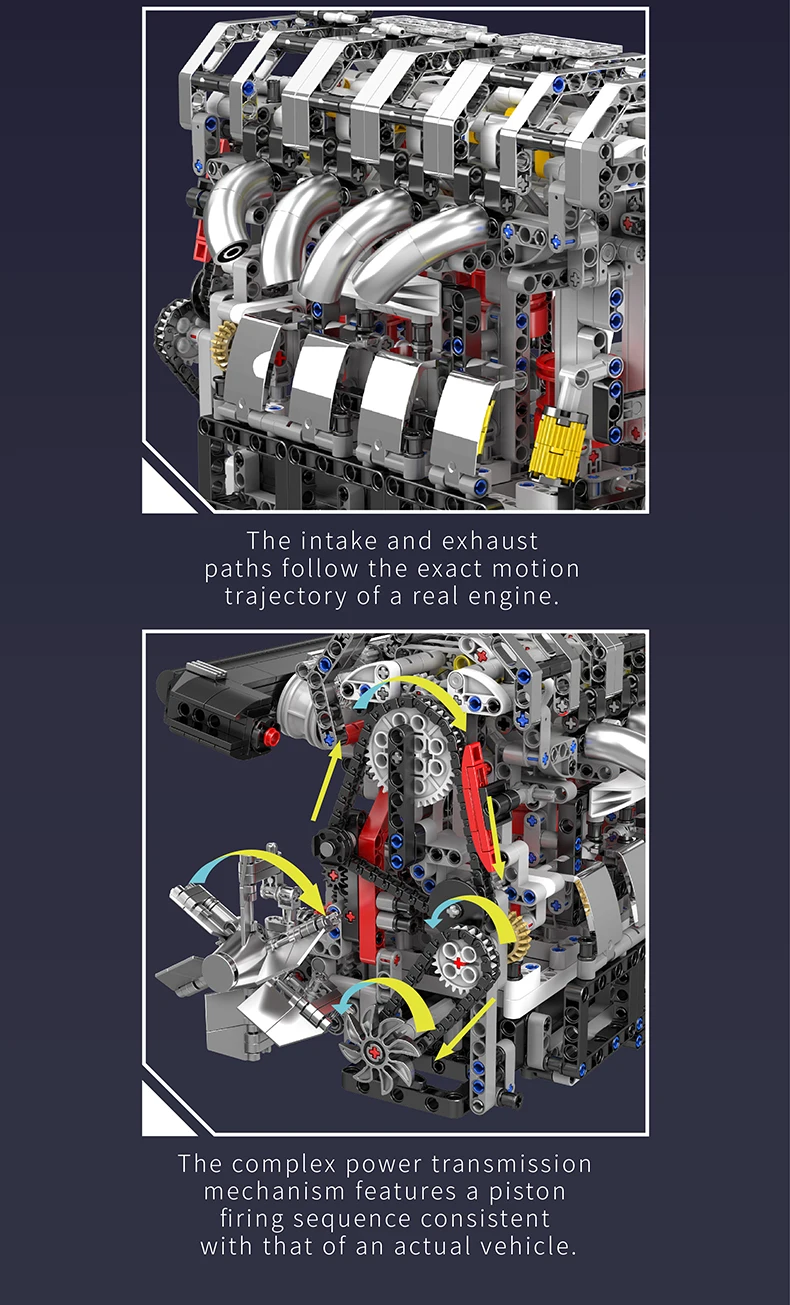 The intake and exhaust paths follow the exact motion trajectory of a real engine.

The complex power transmission mechanism features a piston firing sequence consistent with that of an actual vehicle.