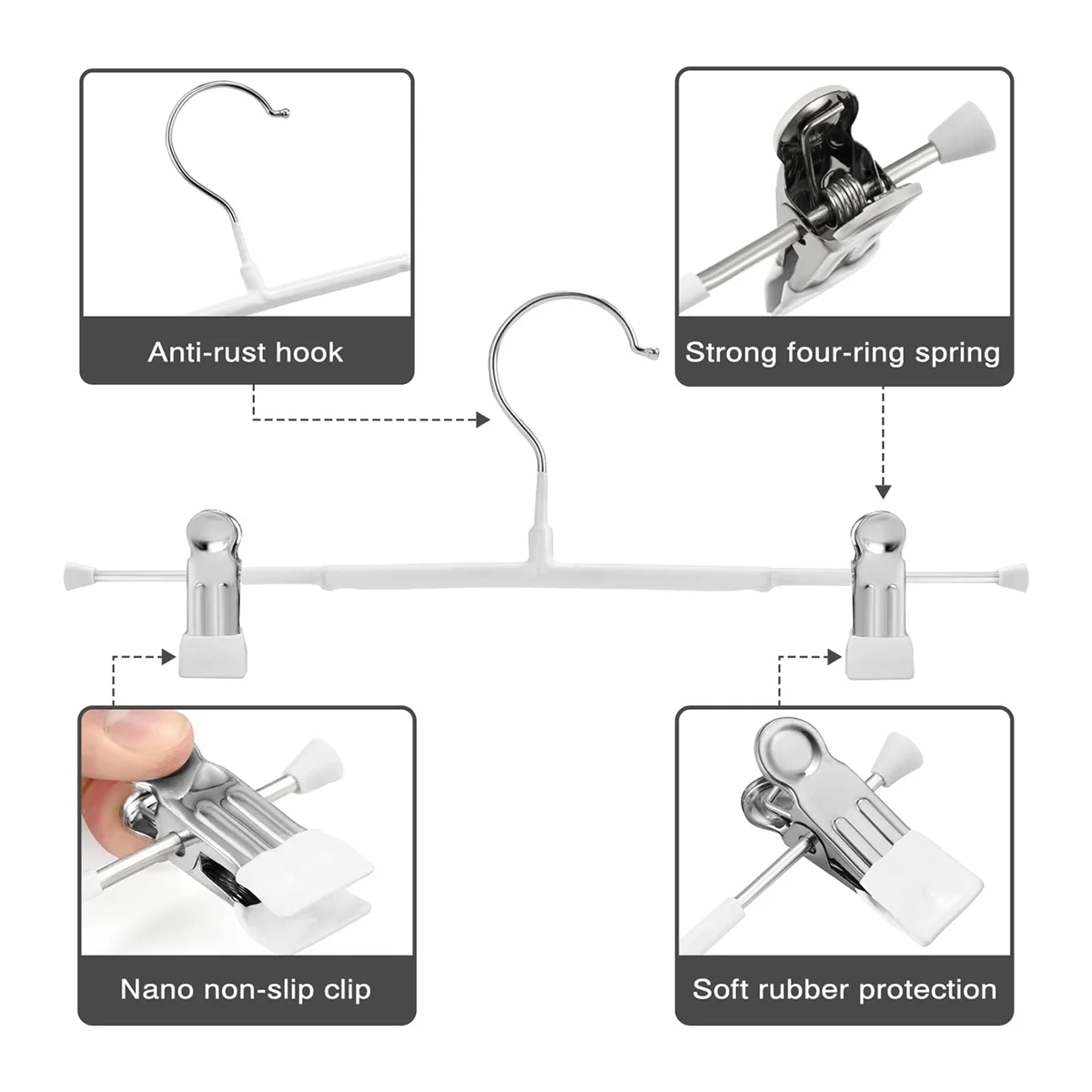 Anti-rust hook

Strong four-ring spring

Nano non-slip clip

Soft rubber protection