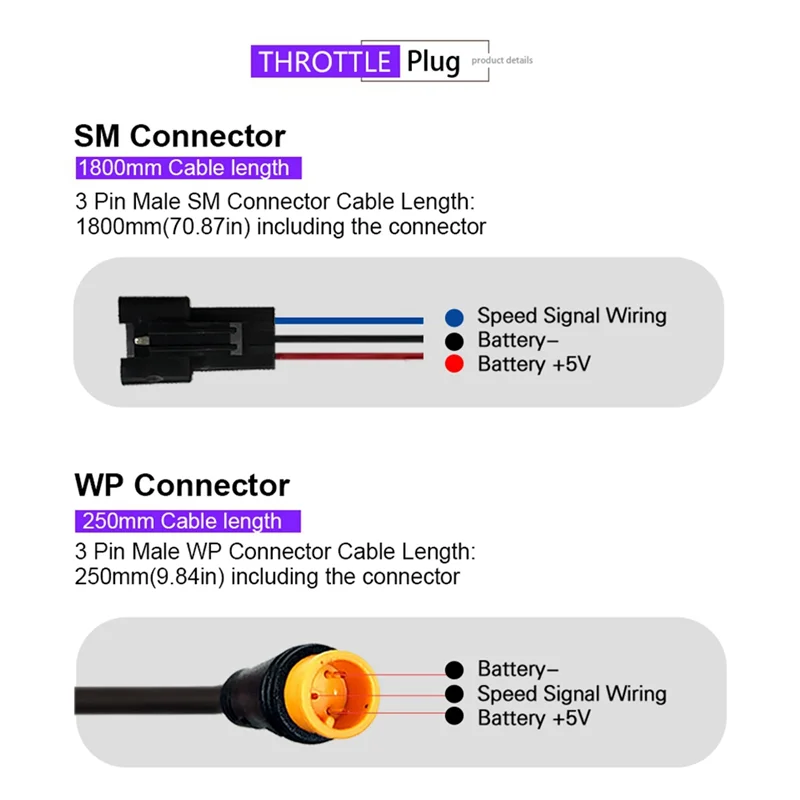 THROTTLE Plug product details

SM Connector

1800mm Cable length

3 Pin Male SM Connector Cable Length: 1800mm(70.87in) including the connector

Speed Signal Wiring
Battery–
Battery +5V

WP Connector

250mm Cable length

3 Pin Male WP Connector Cable Length: 250mm(9.84in) including the connector

Battery–
Speed Signal Wiring
Battery +5V