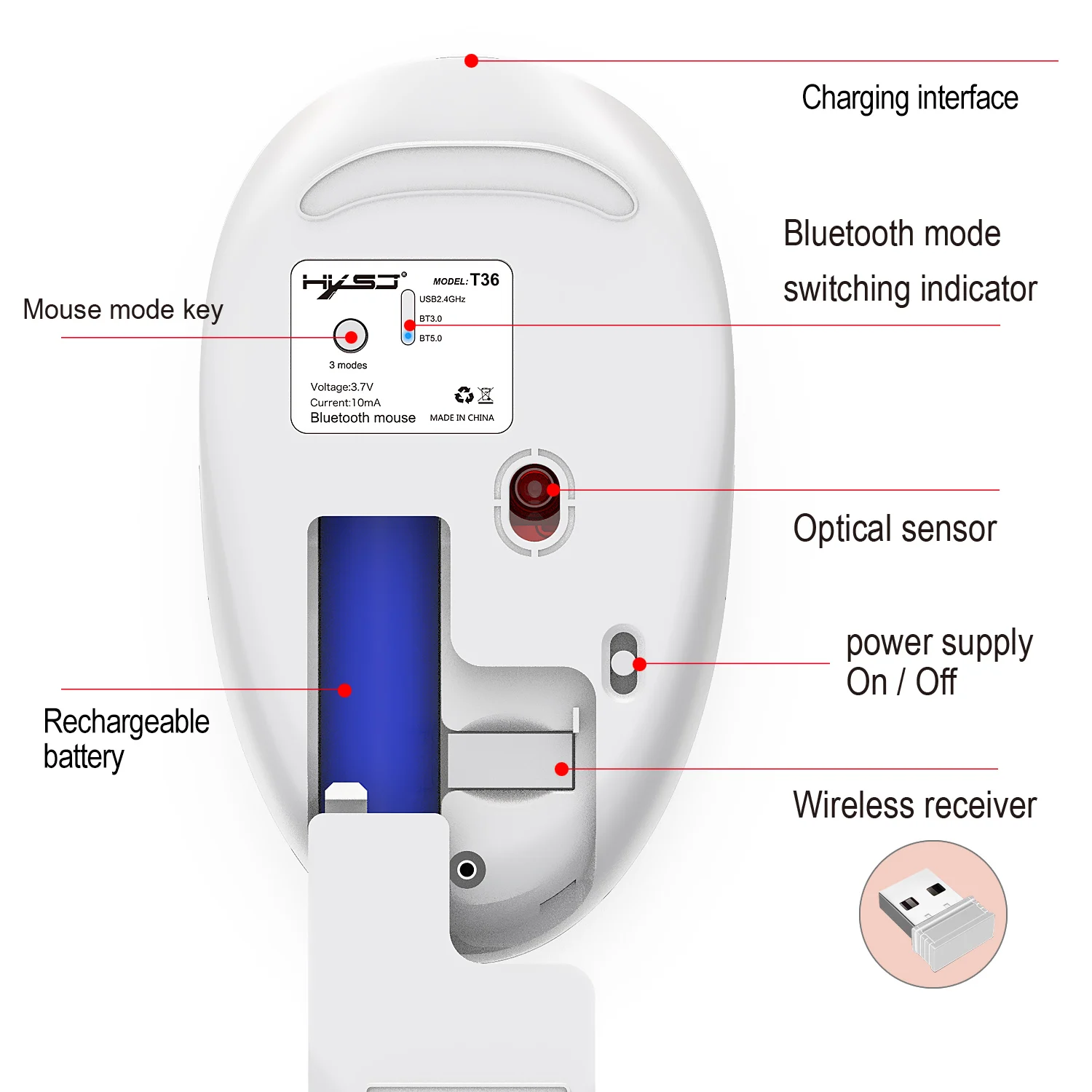 Charging interface

Bluetooth mode switching indicator

Mouse mode key

HXSJ®

MODEL: T36

USB2.4GHz

BT3.0

BT5.0

3 modes

Voltage:3.7V
Current:10mA
Bluetooth mouse

MADE IN CHINA

Optical sensor

power supply
On / Off

Rechargeable battery

Wireless receiver