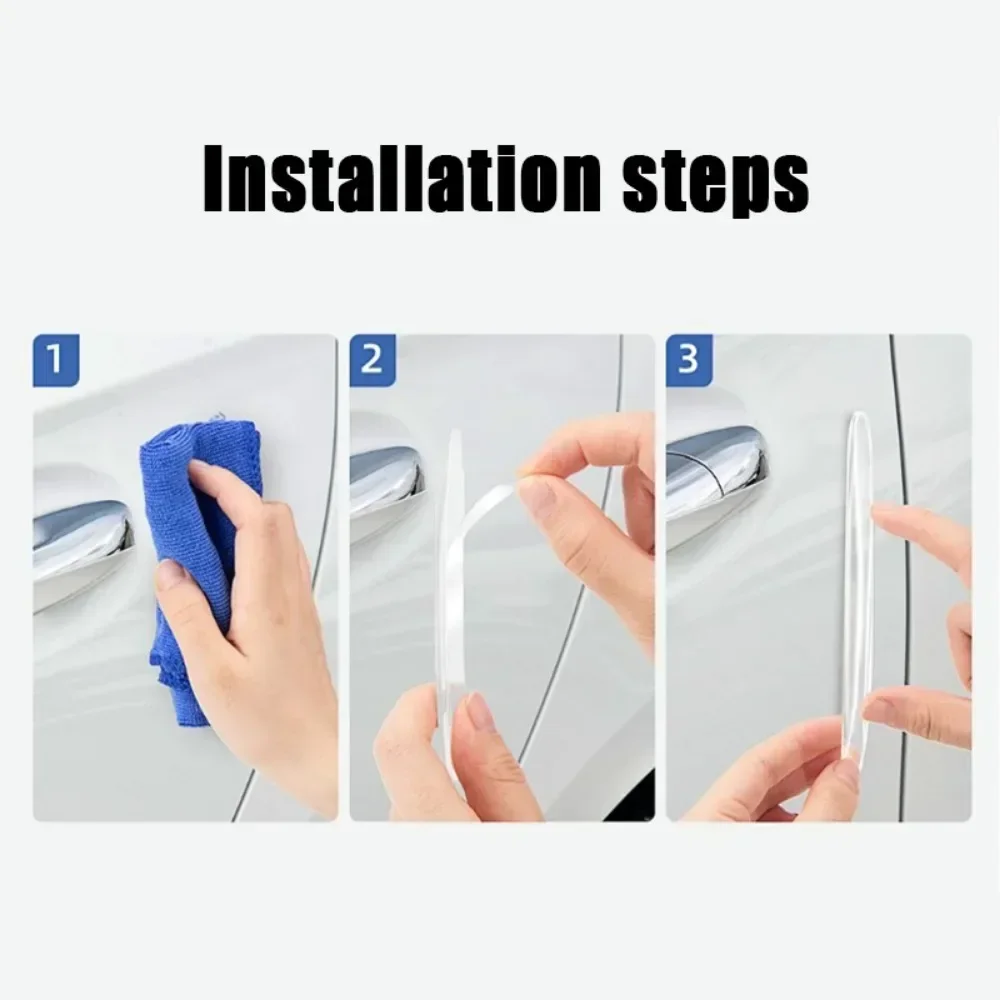 Installation steps

1

2

3