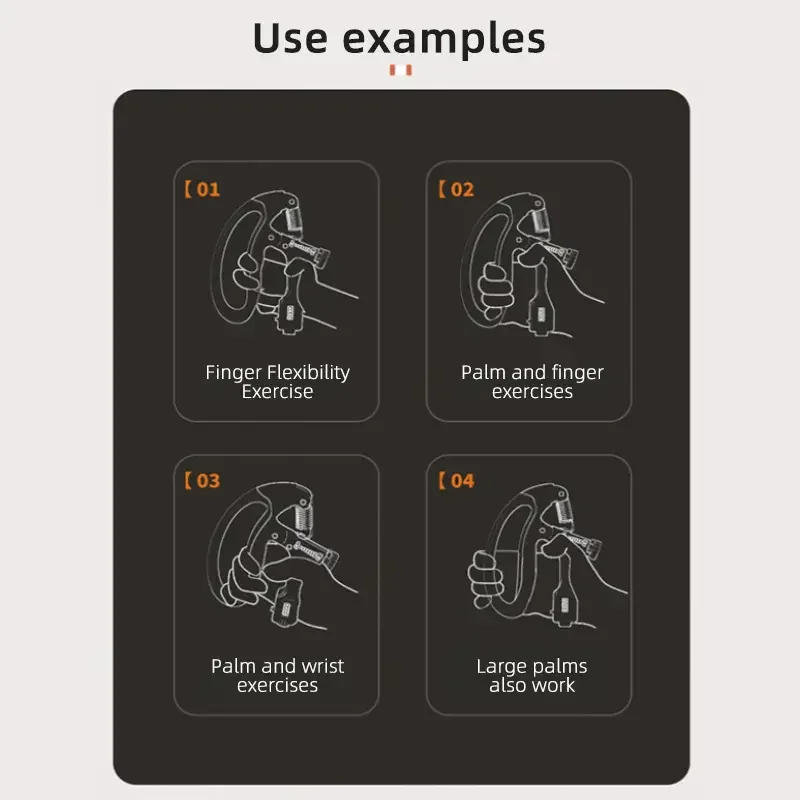 Use examples

【01

Finger Flexibility Exercise

【02

Palm and finger exercises

【03

Palm and wrist exercises

【04

Large palms also work