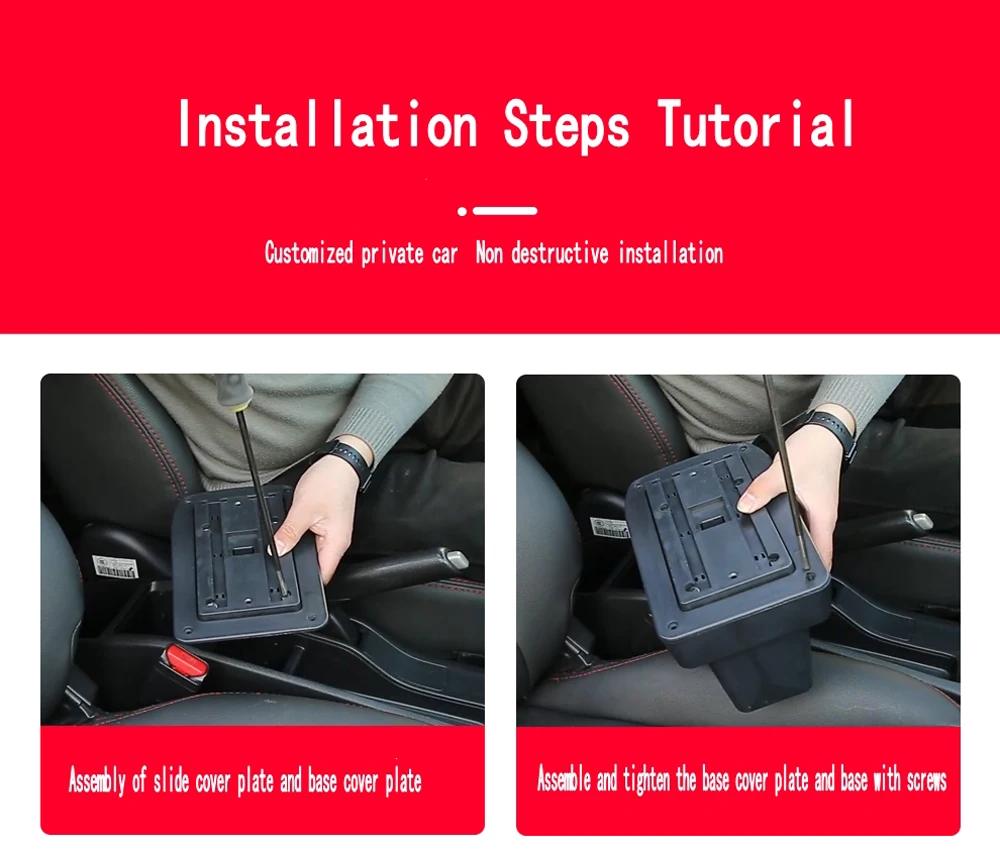 Installation Steps Tutorial

Customized private car Non destructive installation

Assembly of slide cover plate and base cover plate

Assemble and tighten the base cover plate and base with screws