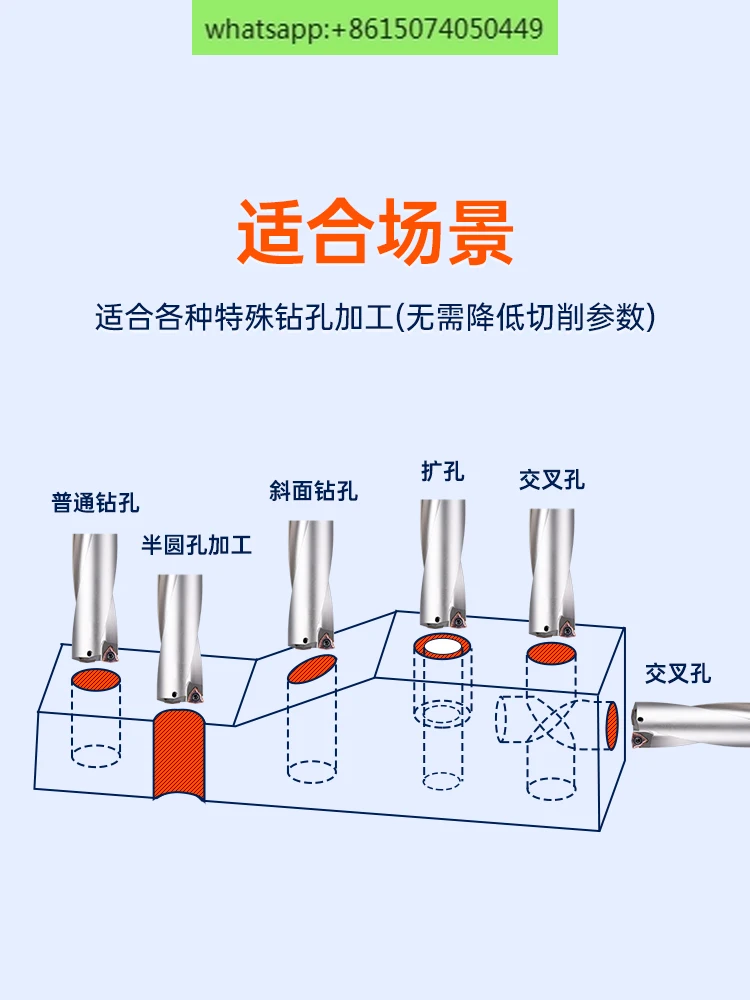 whatsapp:+8615074050449

适合场景

适合各种特殊钻孔加工(无需降低切削参数)

普通钻孔

半圆孔加工

斜面钻孔

扩孔

交叉孔

交叉孔