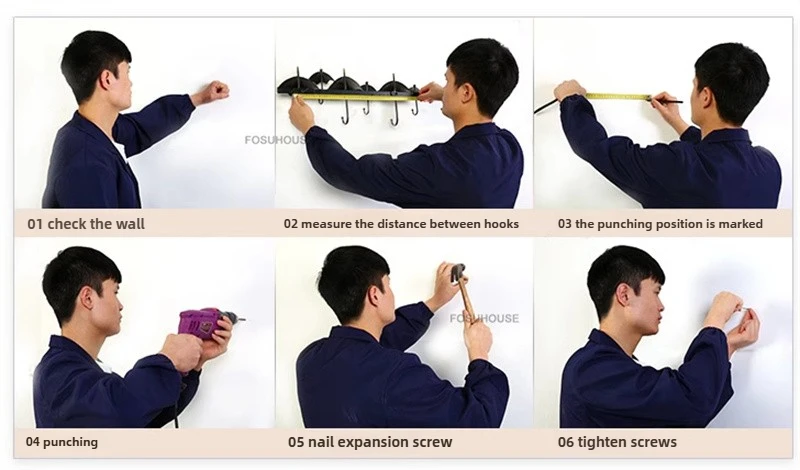 FOSUHOUSE

01 check the wall

02 measure the distance between hooks

03 the punching position is marked

FOSUHOUSE

04 punching

05 nail expansion screw

06 tighten screws