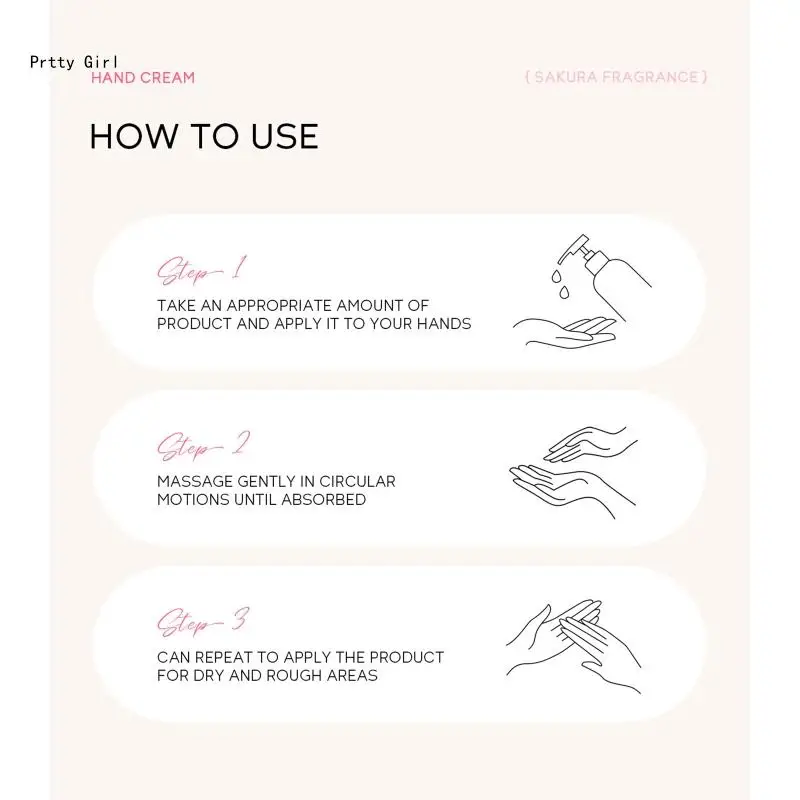 Prtty Girl
HAND CREAM

( SAKURA FRAGRANCE )

HOW TO USE

Step-1
TAKE AN APPROPRIATE AMOUNT OF PRODUCT AND APPLY IT TO YOUR HANDS

Step-2
MASSAGE GENTLY IN CIRCULAR MOTIONS UNTIL ABSORBED

Step-3
CAN REPEAT TO APPLY THE PRODUCT FOR DRY AND ROUGH AREAS