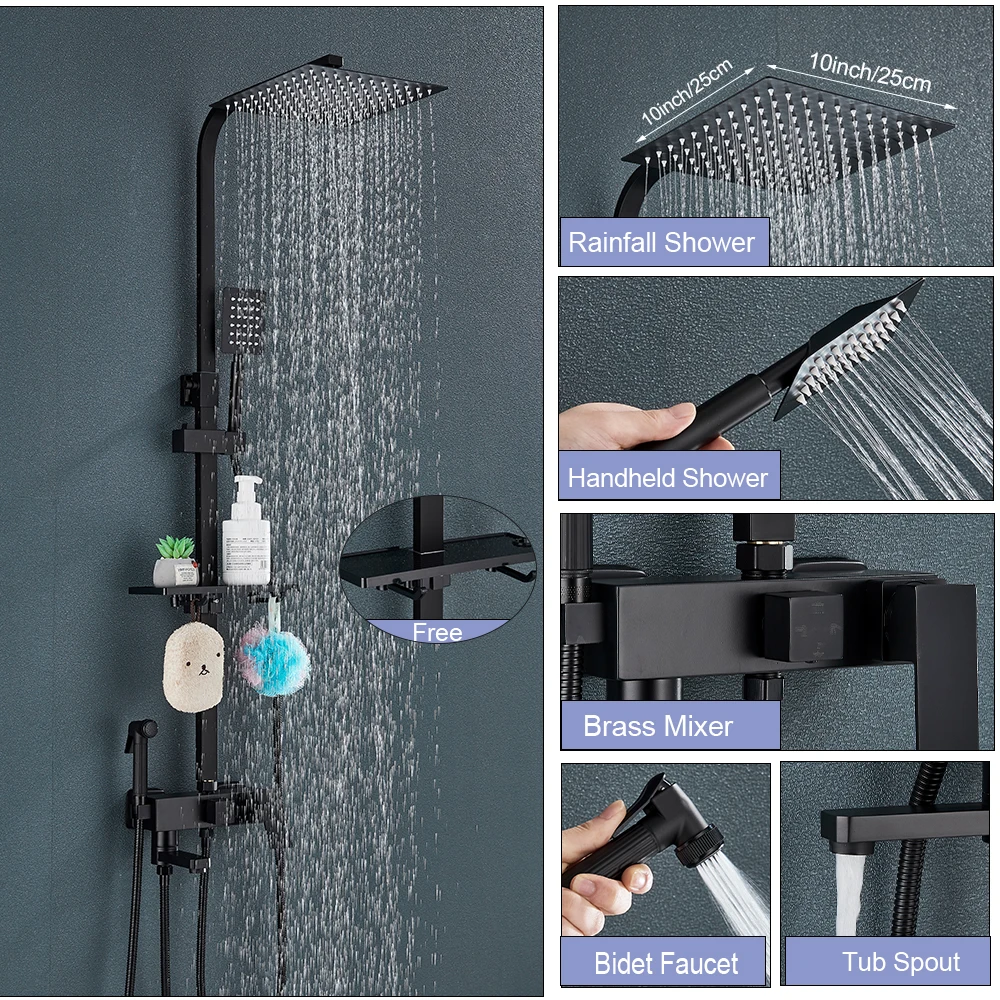 Free

10inch/25cm
10inch/25cm

Rainfall Shower

Handheld Shower

Brass Mixer

Bidet Faucet

Tub Spout