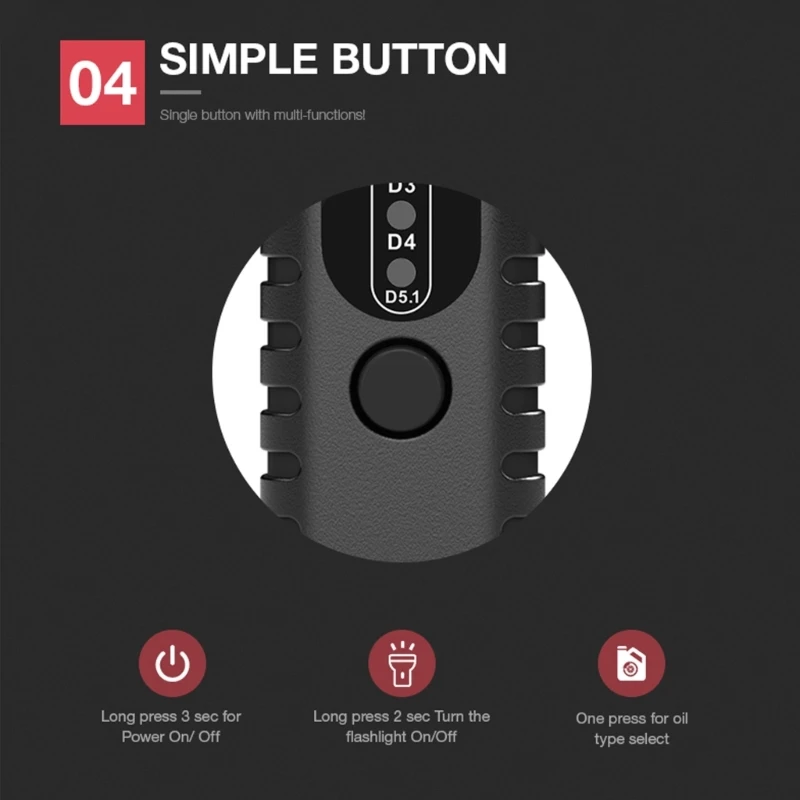 04 SIMPLE BUTTON

Single button with multi-functions!

D3
D4
D5.1

Long press 3 sec for Power On/ Off

Long press 2 sec Turn the flashlight On/Off

One press for oil type select