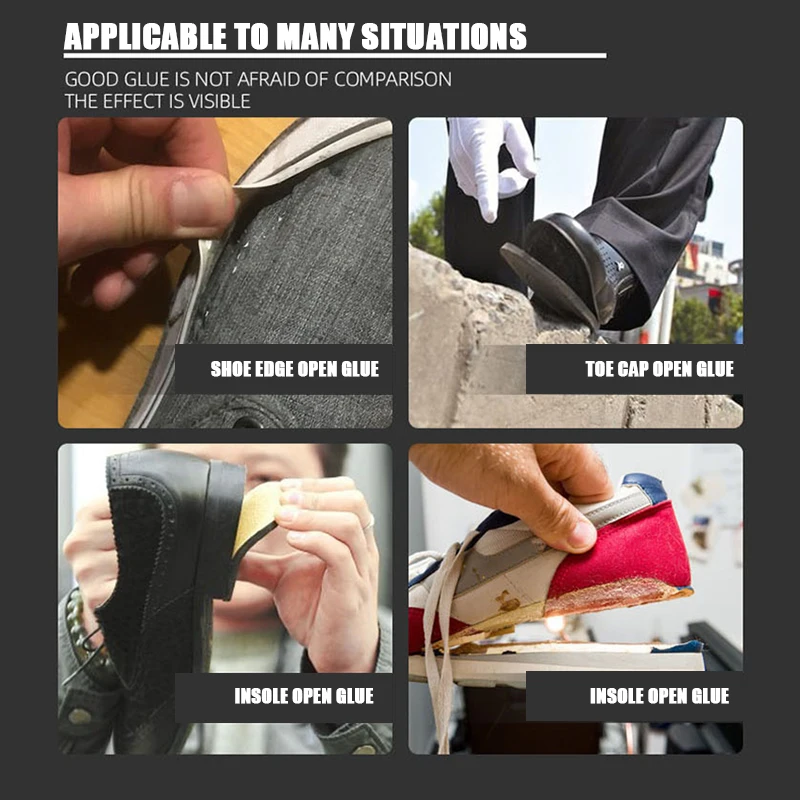 APPLICABLE TO MANY SITUATIONS

GOOD GLUE IS NOT AFRAID OF COMPARISON
THE EFFECT IS VISIBLE

SHOE EDGE OPEN GLUE

TOE CAP OPEN GLUE

INSOLE OPEN GLUE

INSOLE OPEN GLUE