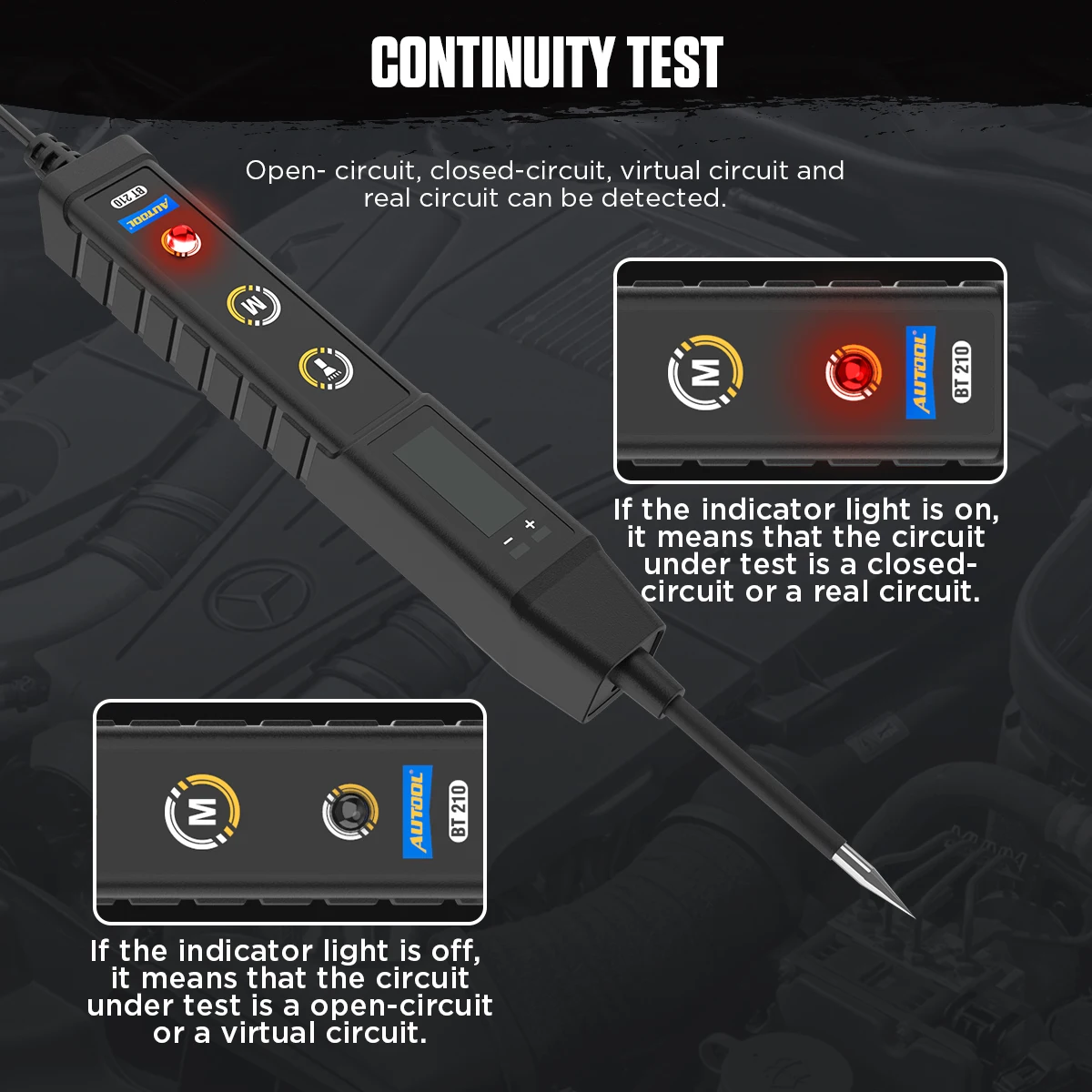 CONTINUITY TEST

Open- circuit, closed-circuit, virtual circuit and real circuit can be detected.

BT 210
AUTOOL
M
+
-

M
AUTOOL
BT 210

If the indicator light is on, it means that the circuit under test is a closed-circuit or a real circuit.

M
AUTOOL
BT 210

If the indicator light is off, it means that the circuit under test is a open-circuit or a virtual circuit.