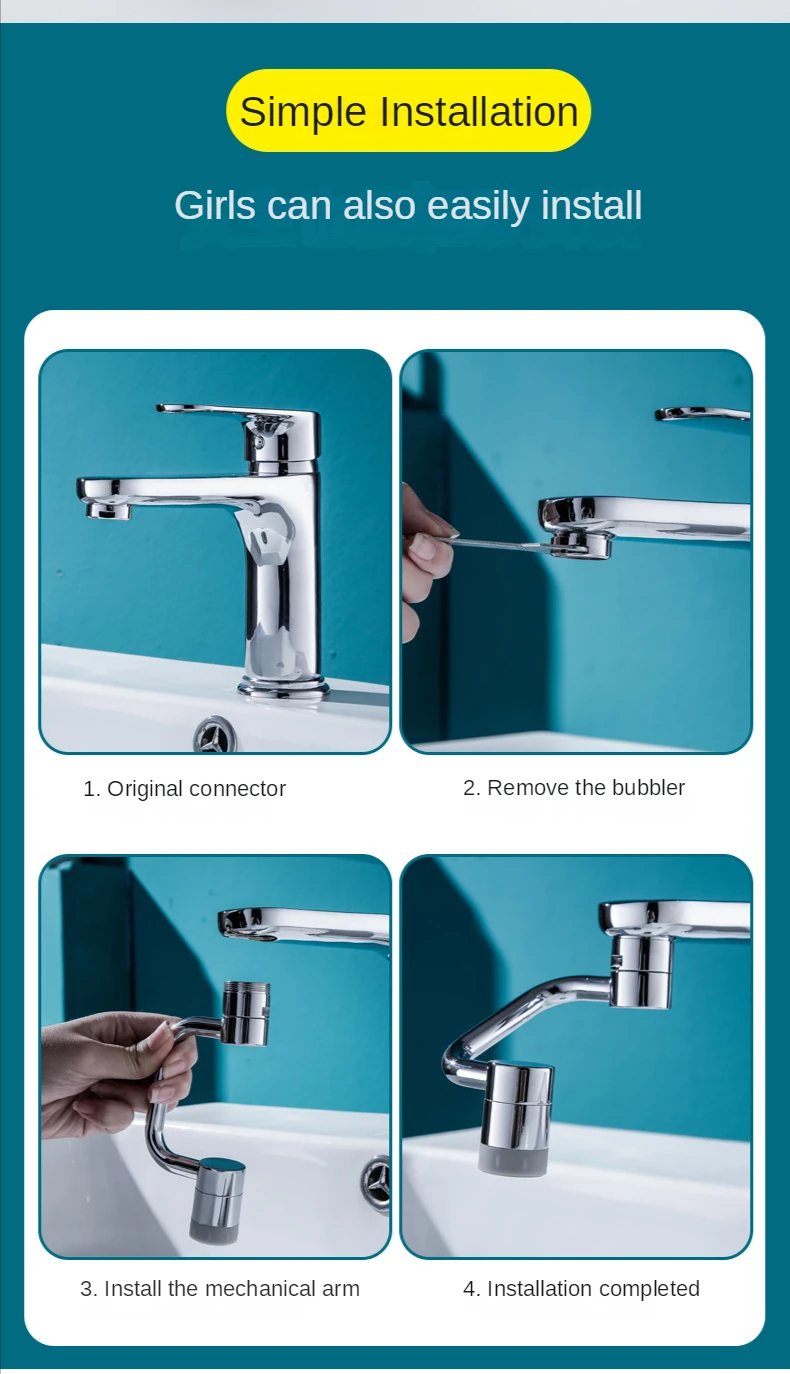 Simple Installation

Girls can also easily install

1. Original connector

2. Remove the bubbler

3. Install the mechanical arm

4. Installation completed